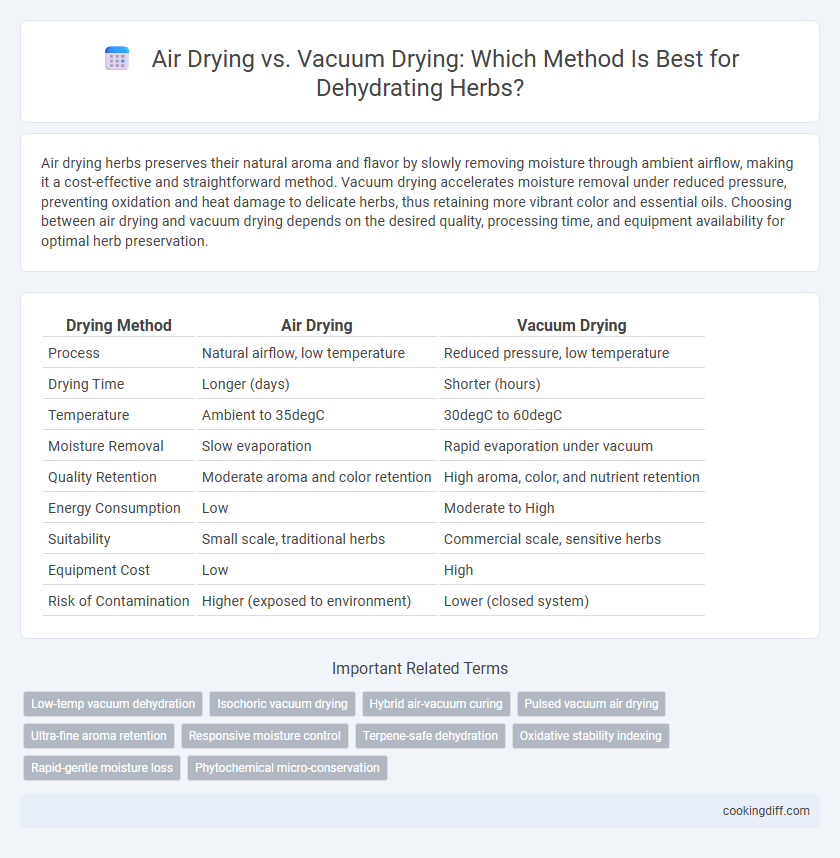 Air Drying vs. Vacuum Drying: Which Method Is Best for Dehydrating Herbs?

Air drying herbs preserves their natural aroma and flavor by slowly removing moisture through ambient airflow, making it a cost-effective and straightforward method. Vacuum drying accelerates moisture removal under reduced pressure, preventing oxidation and heat damage to delicate herbs, thus retaining more vibrant color and essential oils. Choosing between air drying and vacuum drying depends on the desired quality, processing time, and equipment availability for optimal herb preservation.

| Drying Method | Air Drying | Vacuum Drying |
|---|---|---|
| Process | Natural airflow, low temperature | Reduced pressure, low temperature |
| Drying Time | Longer (days) | Shorter (hours) |
| Temperature | Ambient to 35degC | 30degC to 60degC |
| Moisture Removal | Slow evaporation | Rapid evaporation under vacuum |
| Quality Retention | Moderate aroma and color retention | High aroma, color, and nutrient retention |
| Energy Consumption | Low | Moderate to High |
| Suitability | Small scale, traditional herbs | Commercial scale, sensitive herbs |
| Equipment Cost | Low | High |
| Risk of Contamination | Higher (exposed to environment) | Lower (closed system) |

Important Related Terms

Low-temp vacuum dehydration
Isochoric vacuum drying
Hybrid air-vacuum curing
Pulsed vacuum air drying
Ultra-fine aroma retention
Responsive moisture control
Terpene-safe dehydration
Oxidative stability indexing
Rapid-gentle moisture loss
Phytochemical micro-conservation

cookingdiff.com