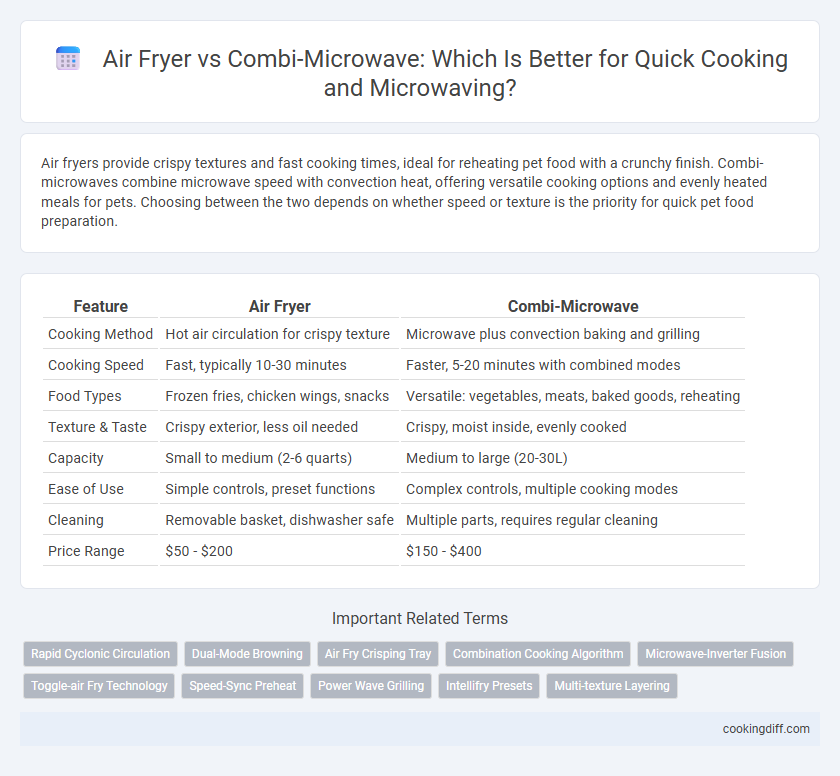 Air Fryer vs Combi-Microwave: Which Is Better for Quick Cooking and Microwaving?

Air fryers provide crispy textures and fast cooking times, ideal for reheating pet food with a crunchy finish. Combi-microwaves combine microwave speed with convection heat, offering versatile cooking options and evenly heated meals for pets. Choosing between the two depends on whether speed or texture is the priority for quick pet food preparation.

| Feature | Air Fryer | Combi-Microwave |
|---|---|---|
| Cooking Method | Hot air circulation for crispy texture | Microwave plus convection baking and grilling |
| Cooking Speed | Fast, typically 10-30 minutes | Faster, 5-20 minutes with combined modes |
| Food Types | Frozen fries, chicken wings, snacks | Versatile: vegetables, meats, baked goods, reheating |
| Texture & Taste | Crispy exterior, less oil needed | Crispy, moist inside, evenly cooked |
| Capacity | Small to medium (2-6 quarts) | Medium to large (20-30L) |
| Ease of Use | Simple controls, preset functions | Complex controls, multiple cooking modes |
| Cleaning | Removable basket, dishwasher safe | Multiple parts, requires regular cleaning |
| Price Range | \$50 - \$200 | \$150 - \$400 |

Important Related Terms

Rapid Cyclonic Circulation
Dual-Mode Browning
Air Fry Crisping Tray
Combination Cooking Algorithm
Microwave-Inverter Fusion
Toggle-air Fry Technology
Speed-Sync Preheat
Power Wave Grilling
Intellifry Presets
Multi-texture Layering

cookingdiff.com