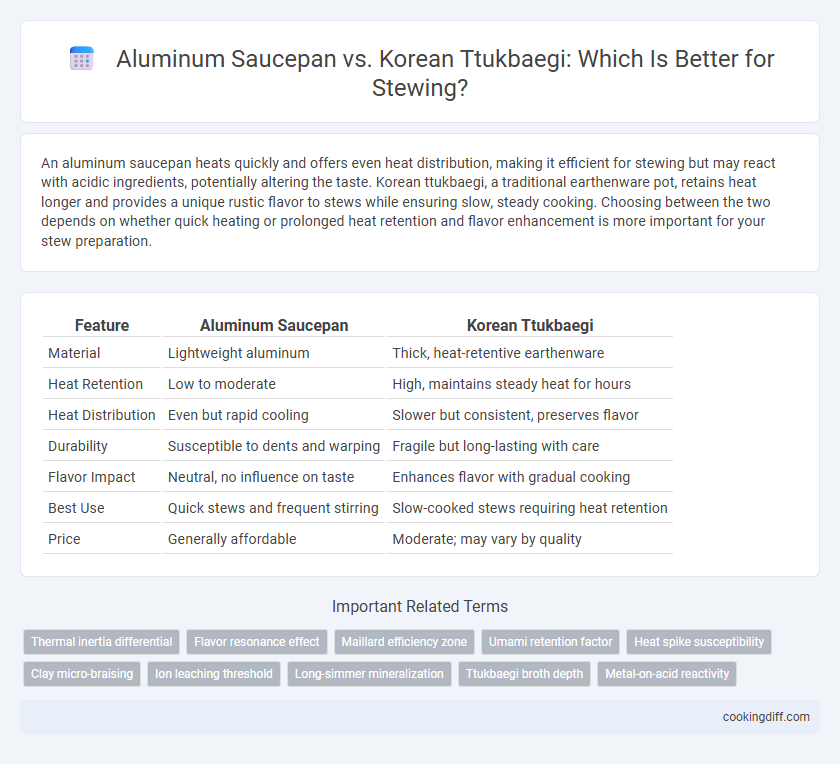 Aluminum Saucepan vs. Korean Ttukbaegi: Which Is Better for Stewing?

An aluminum saucepan heats quickly and offers even heat distribution, making it efficient for stewing but may react with acidic ingredients, potentially altering the taste. Korean ttukbaegi, a traditional earthenware pot, retains heat longer and provides a unique rustic flavor to stews while ensuring slow, steady cooking. Choosing between the two depends on whether quick heating or prolonged heat retention and flavor enhancement is more important for your stew preparation.

| Feature | Aluminum Saucepan | Korean Ttukbaegi |
|---|---|---|
| Material | Lightweight aluminum | Thick, heat-retentive earthenware |
| Heat Retention | Low to moderate | High, maintains steady heat for hours |
| Heat Distribution | Even but rapid cooling | Slower but consistent, preserves flavor |
| Durability | Susceptible to dents and warping | Fragile but long-lasting with care |
| Flavor Impact | Neutral, no influence on taste | Enhances flavor with gradual cooking |
| Best Use | Quick stews and frequent stirring | Slow-cooked stews requiring heat retention |
| Price | Generally affordable | Moderate; may vary by quality |

Important Related Terms

Thermal inertia differential
Flavor resonance effect
Maillard efficiency zone
Umami retention factor
Heat spike susceptibility
Clay micro-braising
Ion leaching threshold
Long-simmer mineralization
Ttukbaegi broth depth
Metal-on-acid reactivity

cookingdiff.com