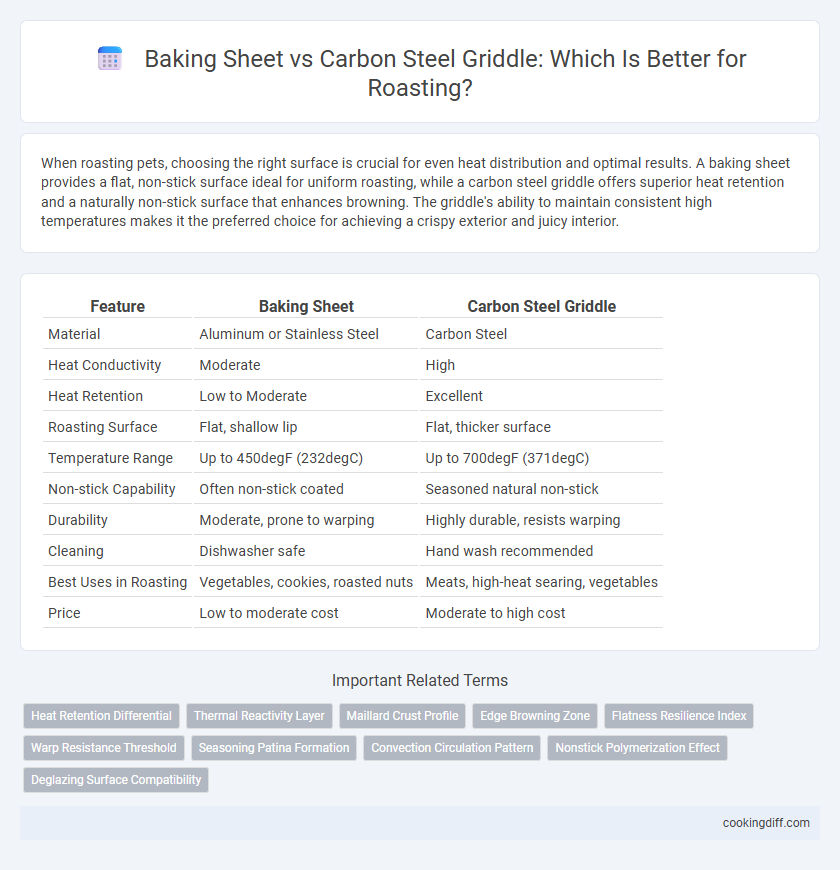 Baking Sheet vs Carbon Steel Griddle: Which Is Better for Roasting?

When roasting pets, choosing the right surface is crucial for even heat distribution and optimal results. A baking sheet provides a flat, non-stick surface ideal for uniform roasting, while a carbon steel griddle offers superior heat retention and a naturally non-stick surface that enhances browning. The griddle's ability to maintain consistent high temperatures makes it the preferred choice for achieving a crispy exterior and juicy interior.

| Feature | Baking Sheet | Carbon Steel Griddle |
|---|---|---|
| Material | Aluminum or Stainless Steel | Carbon Steel |
| Heat Conductivity | Moderate | High |
| Heat Retention | Low to Moderate | Excellent |
| Roasting Surface | Flat, shallow lip | Flat, thicker surface |
| Temperature Range | Up to 450degF (232degC) | Up to 700degF (371degC) |
| Non-stick Capability | Often non-stick coated | Seasoned natural non-stick |
| Durability | Moderate, prone to warping | Highly durable, resists warping |
| Cleaning | Dishwasher safe | Hand wash recommended |
| Best Uses in Roasting | Vegetables, cookies, roasted nuts | Meats, high-heat searing, vegetables |
| Price | Low to moderate cost | Moderate to high cost |

Important Related Terms

Heat Retention Differential
Thermal Reactivity Layer
Maillard Crust Profile
Edge Browning Zone
Flatness Resilience Index
Warp Resistance Threshold
Seasoning Patina Formation
Convection Circulation Pattern
Nonstick Polymerization Effect
Deglazing Surface Compatibility

cookingdiff.com