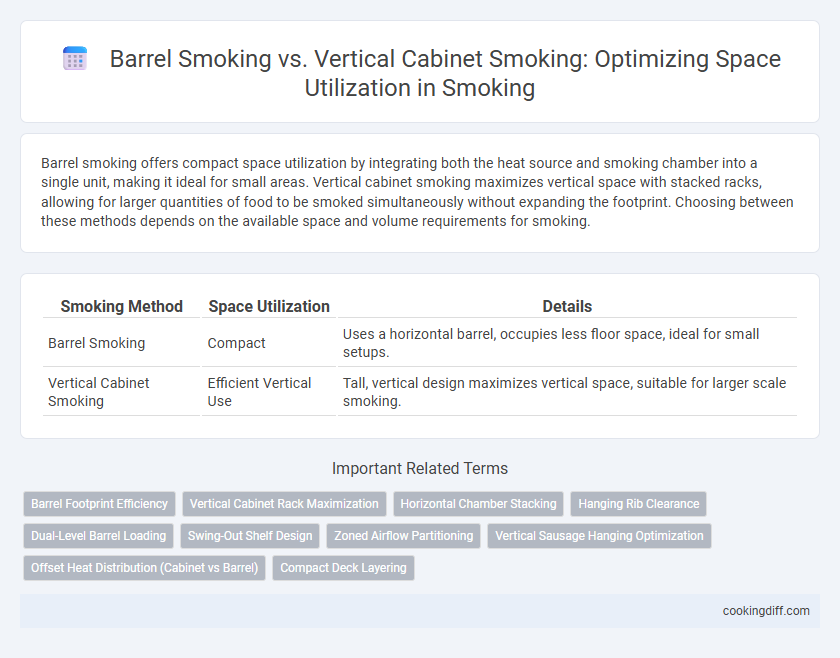 Barrel Smoking vs. Vertical Cabinet Smoking: Optimizing Space Utilization in Smoking

Barrel smoking offers compact space utilization by integrating both the heat source and smoking chamber into a single unit, making it ideal for small areas. Vertical cabinet smoking maximizes vertical space with stacked racks, allowing for larger quantities of food to be smoked simultaneously without expanding the footprint. Choosing between these methods depends on the available space and volume requirements for smoking.

| Smoking Method | Space Utilization | Details |
|---|---|---|
| Barrel Smoking | Compact | Uses a horizontal barrel, occupies less floor space, ideal for small setups. |
| Vertical Cabinet Smoking | Efficient Vertical Use | Tall, vertical design maximizes vertical space, suitable for larger scale smoking. |

Important Related Terms

Barrel Footprint Efficiency
Vertical Cabinet Rack Maximization
Horizontal Chamber Stacking
Hanging Rib Clearance
Dual-Level Barrel Loading
Swing-Out Shelf Design
Zoned Airflow Partitioning
Vertical Sausage Hanging Optimization
Offset Heat Distribution (Cabinet vs Barrel)
Compact Deck Layering

cookingdiff.com