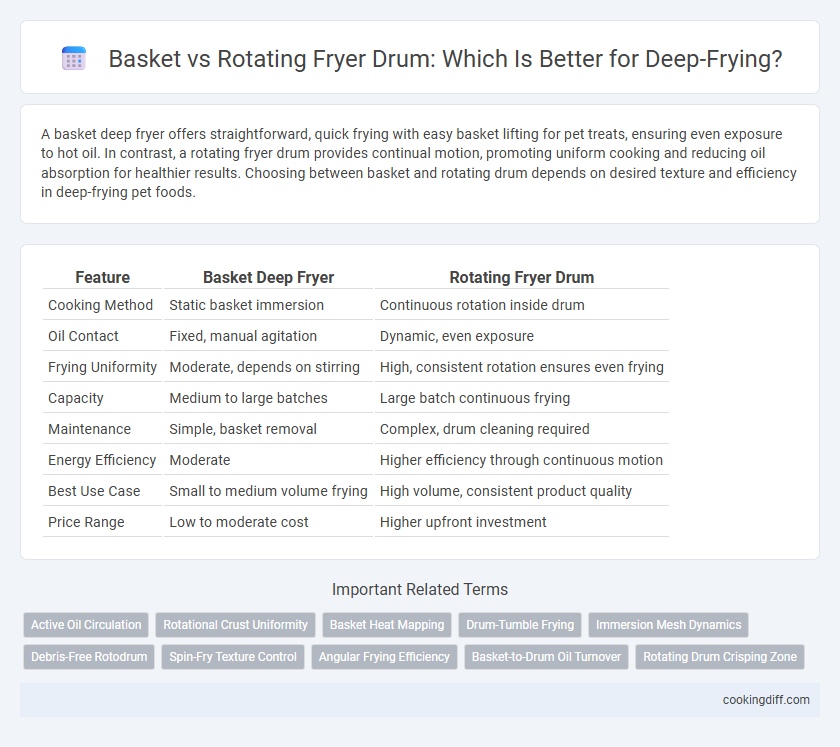 Basket vs Rotating Fryer Drum: Which Is Better for Deep-Frying?

A basket deep fryer offers straightforward, quick frying with easy basket lifting for pet treats, ensuring even exposure to hot oil. In contrast, a rotating fryer drum provides continual motion, promoting uniform cooking and reducing oil absorption for healthier results. Choosing between basket and rotating drum depends on desired texture and efficiency in deep-frying pet foods.

| Feature | Basket Deep Fryer | Rotating Fryer Drum |
|---|---|---|
| Cooking Method | Static basket immersion | Continuous rotation inside drum |
| Oil Contact | Fixed, manual agitation | Dynamic, even exposure |
| Frying Uniformity | Moderate, depends on stirring | High, consistent rotation ensures even frying |
| Capacity | Medium to large batches | Large batch continuous frying |
| Maintenance | Simple, basket removal | Complex, drum cleaning required |
| Energy Efficiency | Moderate | Higher efficiency through continuous motion |
| Best Use Case | Small to medium volume frying | High volume, consistent product quality |
| Price Range | Low to moderate cost | Higher upfront investment |

Important Related Terms

Active Oil Circulation
Rotational Crust Uniformity
Basket Heat Mapping
Drum-Tumble Frying
Immersion Mesh Dynamics
Debris-Free Rotodrum
Spin-Fry Texture Control
Angular Frying Efficiency
Basket-to-Drum Oil Turnover
Rotating Drum Crisping Zone

cookingdiff.com