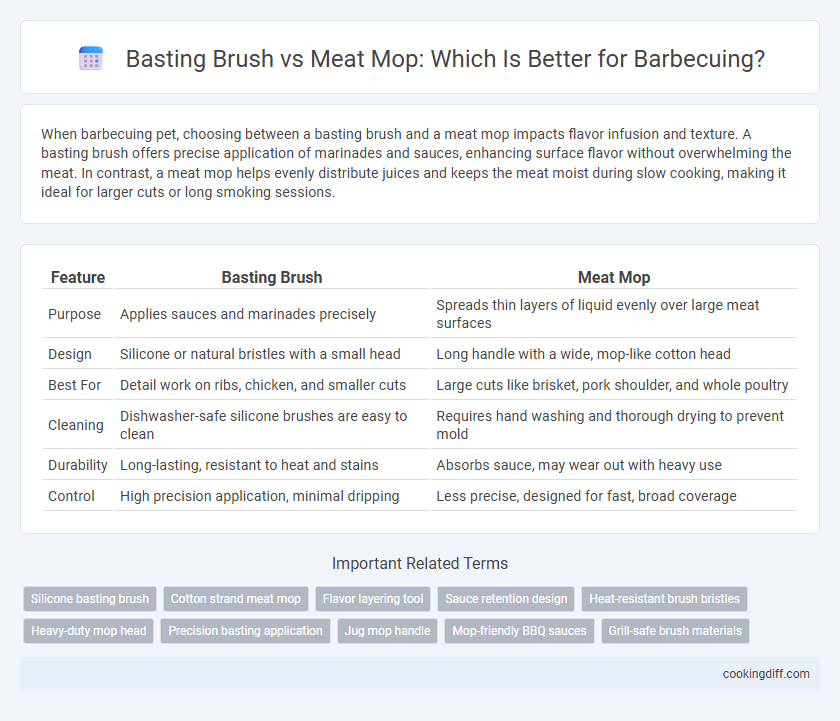 Basting Brush vs Meat Mop: Which Is Better for Barbecuing?

When barbecuing pet, choosing between a basting brush and a meat mop impacts flavor infusion and texture. A basting brush offers precise application of marinades and sauces, enhancing surface flavor without overwhelming the meat. In contrast, a meat mop helps evenly distribute juices and keeps the meat moist during slow cooking, making it ideal for larger cuts or long smoking sessions.

| Feature | Basting Brush | Meat Mop |
|---|---|---|
| Purpose | Applies sauces and marinades precisely | Spreads thin layers of liquid evenly over large meat surfaces |
| Design | Silicone or natural bristles with a small head | Long handle with a wide, mop-like cotton head |
| Best For | Detail work on ribs, chicken, and smaller cuts | Large cuts like brisket, pork shoulder, and whole poultry |
| Cleaning | Dishwasher-safe silicone brushes are easy to clean | Requires hand washing and thorough drying to prevent mold |
| Durability | Long-lasting, resistant to heat and stains | Absorbs sauce, may wear out with heavy use |
| Control | High precision application, minimal dripping | Less precise, designed for fast, broad coverage |

Important Related Terms

Silicone basting brush
Cotton strand meat mop
Flavor layering tool
Sauce retention design
Heat-resistant brush bristles
Heavy-duty mop head
Precision basting application
Jug mop handle
Mop-friendly BBQ sauces
Grill-safe brush materials

cookingdiff.com