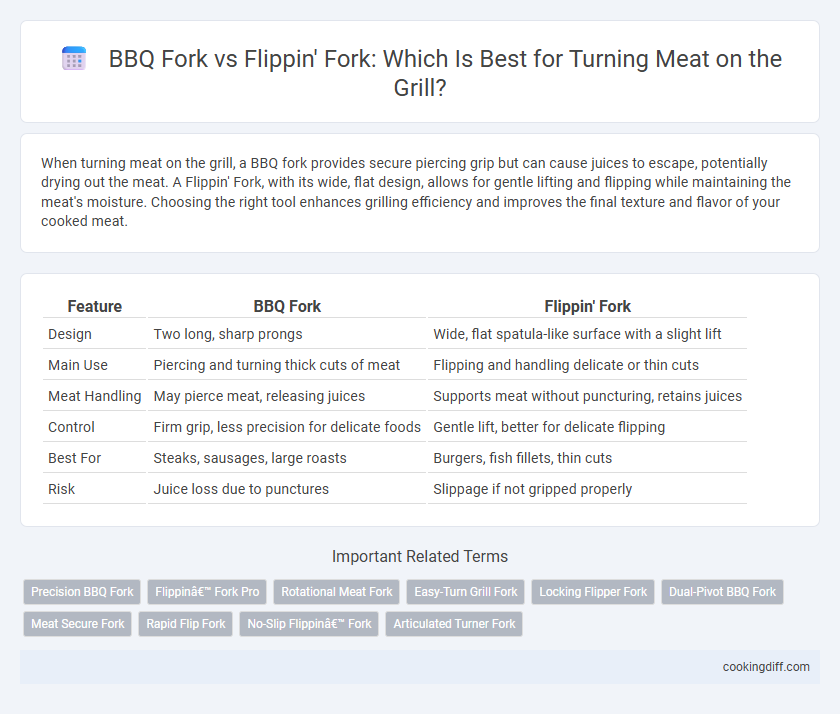 BBQ Fork vs Flippin' Fork: Which Is Best for Turning Meat on the Grill?

When turning meat on the grill, a BBQ fork provides secure piercing grip but can cause juices to escape, potentially drying out the meat. A Flippin' Fork, with its wide, flat design, allows for gentle lifting and flipping while maintaining the meat's moisture. Choosing the right tool enhances grilling efficiency and improves the final texture and flavor of your cooked meat.

| Feature | BBQ Fork | Flippin' Fork |
|---|---|---|
| Design | Two long, sharp prongs | Wide, flat spatula-like surface with a slight lift |
| Main Use | Piercing and turning thick cuts of meat | Flipping and handling delicate or thin cuts |
| Meat Handling | May pierce meat, releasing juices | Supports meat without puncturing, retains juices |
| Control | Firm grip, less precision for delicate foods | Gentle lift, better for delicate flipping |
| Best For | Steaks, sausages, large roasts | Burgers, fish fillets, thin cuts |
| Risk | Juice loss due to punctures | Slippage if not gripped properly |

Important Related Terms

Precision BBQ Fork
Flippinâ€™ Fork Pro
Rotational Meat Fork
Easy-Turn Grill Fork
Locking Flipper Fork
Dual-Pivot BBQ Fork
Meat Secure Fork
Rapid Flip Fork
No-Slip Flippinâ€™ Fork
Articulated Turner Fork

cookingdiff.com