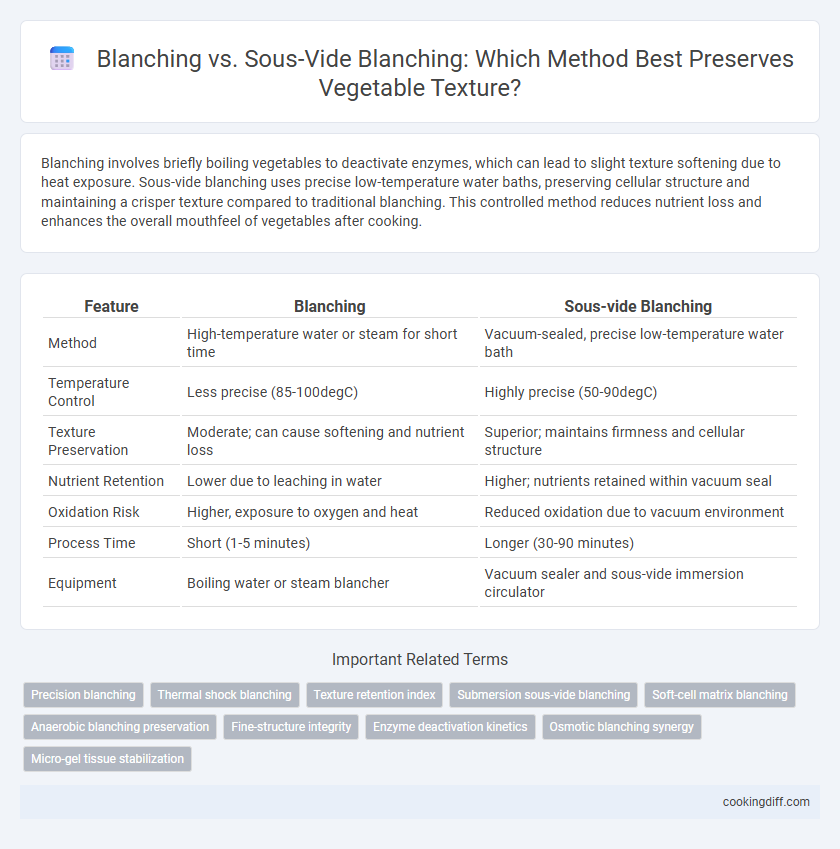 Blanching vs. Sous-Vide Blanching: Which Method Best Preserves Vegetable Texture?

Blanching involves briefly boiling vegetables to deactivate enzymes, which can lead to slight texture softening due to heat exposure. Sous-vide blanching uses precise low-temperature water baths, preserving cellular structure and maintaining a crisper texture compared to traditional blanching. This controlled method reduces nutrient loss and enhances the overall mouthfeel of vegetables after cooking.

| Feature | Blanching | Sous-vide Blanching |
|---|---|---|
| Method | High-temperature water or steam for short time | Vacuum-sealed, precise low-temperature water bath |
| Temperature Control | Less precise (85-100degC) | Highly precise (50-90degC) |
| Texture Preservation | Moderate; can cause softening and nutrient loss | Superior; maintains firmness and cellular structure |
| Nutrient Retention | Lower due to leaching in water | Higher; nutrients retained within vacuum seal |
| Oxidation Risk | Higher, exposure to oxygen and heat | Reduced oxidation due to vacuum environment |
| Process Time | Short (1-5 minutes) | Longer (30-90 minutes) |
| Equipment | Boiling water or steam blancher | Vacuum sealer and sous-vide immersion circulator |

Important Related Terms

Precision blanching
Thermal shock blanching
Texture retention index
Submersion sous-vide blanching
Soft-cell matrix blanching
Anaerobic blanching preservation
Fine-structure integrity
Enzyme deactivation kinetics
Osmotic blanching synergy
Micro-gel tissue stabilization

cookingdiff.com