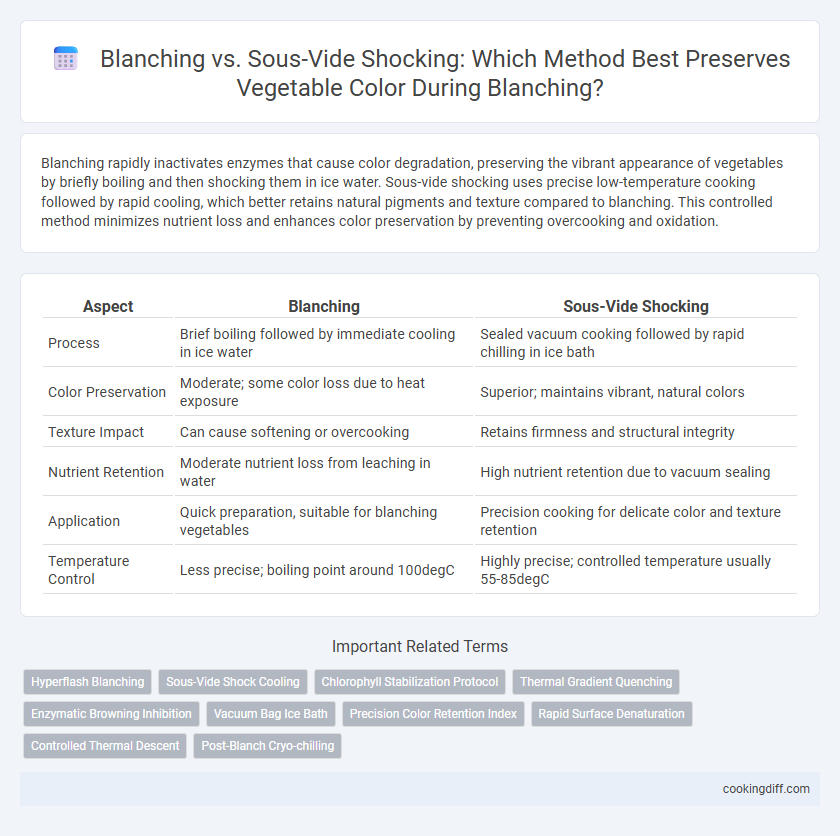 Blanching vs. Sous-Vide Shocking: Which Method Best Preserves Vegetable Color During Blanching?

Blanching rapidly inactivates enzymes that cause color degradation, preserving the vibrant appearance of vegetables by briefly boiling and then shocking them in ice water. Sous-vide shocking uses precise low-temperature cooking followed by rapid cooling, which better retains natural pigments and texture compared to blanching. This controlled method minimizes nutrient loss and enhances color preservation by preventing overcooking and oxidation.

| Aspect | Blanching | Sous-Vide Shocking |
|---|---|---|
| Process | Brief boiling followed by immediate cooling in ice water | Sealed vacuum cooking followed by rapid chilling in ice bath |
| Color Preservation | Moderate; some color loss due to heat exposure | Superior; maintains vibrant, natural colors |
| Texture Impact | Can cause softening or overcooking | Retains firmness and structural integrity |
| Nutrient Retention | Moderate nutrient loss from leaching in water | High nutrient retention due to vacuum sealing |
| Application | Quick preparation, suitable for blanching vegetables | Precision cooking for delicate color and texture retention |
| Temperature Control | Less precise; boiling point around 100degC | Highly precise; controlled temperature usually 55-85degC |

Important Related Terms

Hyperflash Blanching
Sous-Vide Shock Cooling
Chlorophyll Stabilization Protocol
Thermal Gradient Quenching
Enzymatic Browning Inhibition
Vacuum Bag Ice Bath
Precision Color Retention Index
Rapid Surface Denaturation
Controlled Thermal Descent
Post-Blanch Cryo-chilling

cookingdiff.com