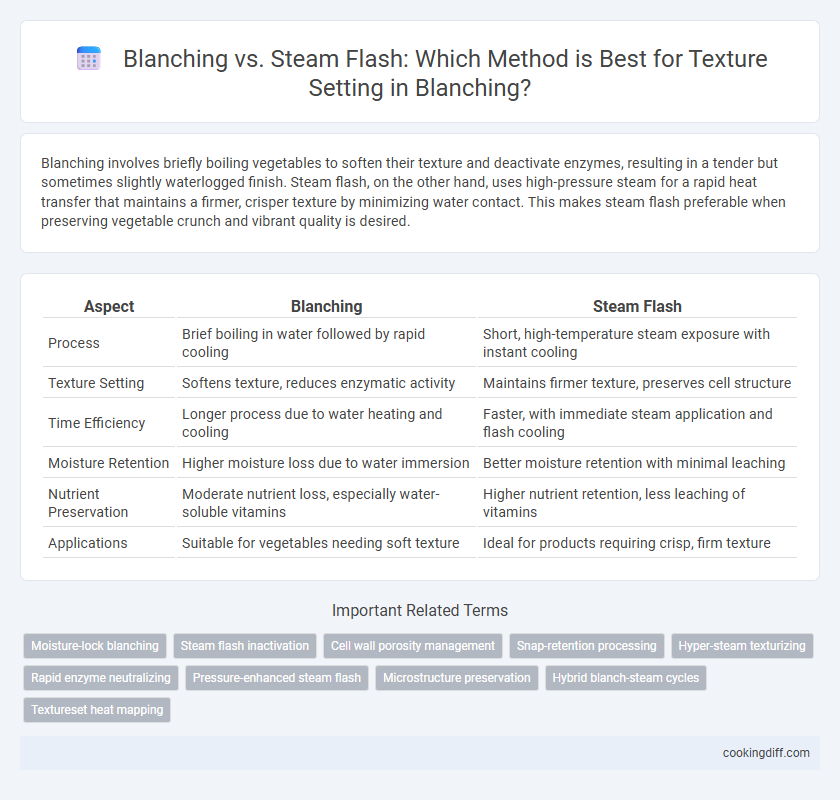 Blanching vs. Steam Flash: Which Method is Best for Texture Setting in Blanching?

Blanching involves briefly boiling vegetables to soften their texture and deactivate enzymes, resulting in a tender but sometimes slightly waterlogged finish. Steam flash, on the other hand, uses high-pressure steam for a rapid heat transfer that maintains a firmer, crisper texture by minimizing water contact. This makes steam flash preferable when preserving vegetable crunch and vibrant quality is desired.

| Aspect | Blanching | Steam Flash |
|---|---|---|
| Process | Brief boiling in water followed by rapid cooling | Short, high-temperature steam exposure with instant cooling |
| Texture Setting | Softens texture, reduces enzymatic activity | Maintains firmer texture, preserves cell structure |
| Time Efficiency | Longer process due to water heating and cooling | Faster, with immediate steam application and flash cooling |
| Moisture Retention | Higher moisture loss due to water immersion | Better moisture retention with minimal leaching |
| Nutrient Preservation | Moderate nutrient loss, especially water-soluble vitamins | Higher nutrient retention, less leaching of vitamins |
| Applications | Suitable for vegetables needing soft texture | Ideal for products requiring crisp, firm texture |

Important Related Terms

Moisture-lock blanching
Steam flash inactivation
Cell wall porosity management
Snap-retention processing
Hyper-steam texturizing
Rapid enzyme neutralizing
Pressure-enhanced steam flash
Microstructure preservation
Hybrid blanch-steam cycles
Textureset heat mapping

cookingdiff.com