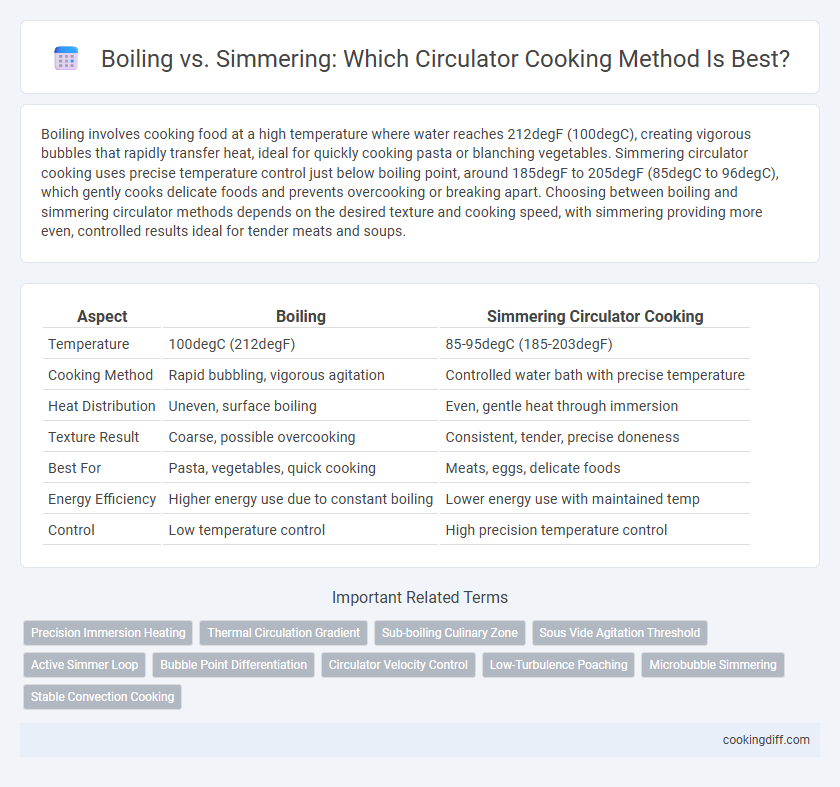 Boiling vs. Simmering: Which Circulator Cooking Method Is Best?

Boiling involves cooking food at a high temperature where water reaches 212degF (100degC), creating vigorous bubbles that rapidly transfer heat, ideal for quickly cooking pasta or blanching vegetables. Simmering circulator cooking uses precise temperature control just below boiling point, around 185degF to 205degF (85degC to 96degC), which gently cooks delicate foods and prevents overcooking or breaking apart. Choosing between boiling and simmering circulator methods depends on the desired texture and cooking speed, with simmering providing more even, controlled results ideal for tender meats and soups.

| Aspect | Boiling | Simmering Circulator Cooking |
|---|---|---|
| Temperature | 100degC (212degF) | 85-95degC (185-203degF) |
| Cooking Method | Rapid bubbling, vigorous agitation | Controlled water bath with precise temperature |
| Heat Distribution | Uneven, surface boiling | Even, gentle heat through immersion |
| Texture Result | Coarse, possible overcooking | Consistent, tender, precise doneness |
| Best For | Pasta, vegetables, quick cooking | Meats, eggs, delicate foods |
| Energy Efficiency | Higher energy use due to constant boiling | Lower energy use with maintained temp |
| Control | Low temperature control | High precision temperature control |

Important Related Terms

Precision Immersion Heating
Thermal Circulation Gradient
Sub-boiling Culinary Zone
Sous Vide Agitation Threshold
Active Simmer Loop
Bubble Point Differentiation
Circulator Velocity Control
Low-Turbulence Poaching
Microbubble Simmering
Stable Convection Cooking

cookingdiff.com