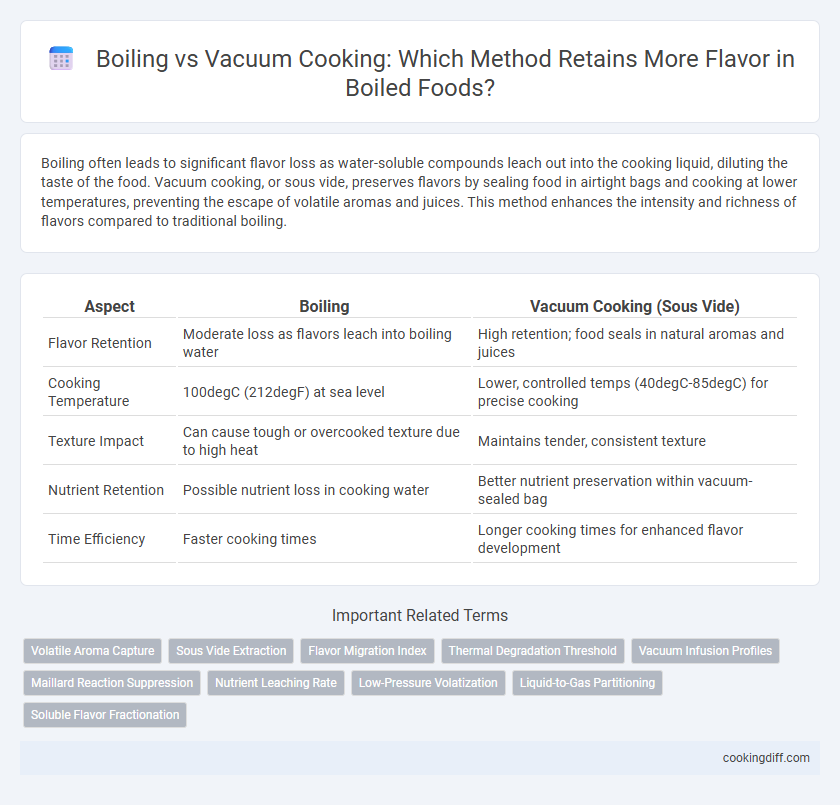 Boiling vs Vacuum Cooking: Which Method Retains More Flavor in Boiled Foods?

Boiling often leads to significant flavor loss as water-soluble compounds leach out into the cooking liquid, diluting the taste of the food. Vacuum cooking, or sous vide, preserves flavors by sealing food in airtight bags and cooking at lower temperatures, preventing the escape of volatile aromas and juices. This method enhances the intensity and richness of flavors compared to traditional boiling.

| Aspect | Boiling | Vacuum Cooking (Sous Vide) |
|---|---|---|
| Flavor Retention | Moderate loss as flavors leach into boiling water | High retention; food seals in natural aromas and juices |
| Cooking Temperature | 100degC (212degF) at sea level | Lower, controlled temps (40degC-85degC) for precise cooking |
| Texture Impact | Can cause tough or overcooked texture due to high heat | Maintains tender, consistent texture |
| Nutrient Retention | Possible nutrient loss in cooking water | Better nutrient preservation within vacuum-sealed bag |
| Time Efficiency | Faster cooking times | Longer cooking times for enhanced flavor development |

Important Related Terms

Volatile Aroma Capture
Sous Vide Extraction
Flavor Migration Index
Thermal Degradation Threshold
Vacuum Infusion Profiles
Maillard Reaction Suppression
Nutrient Leaching Rate
Low-Pressure Volatization
Liquid-to-Gas Partitioning
Soluble Flavor Fractionation

cookingdiff.com