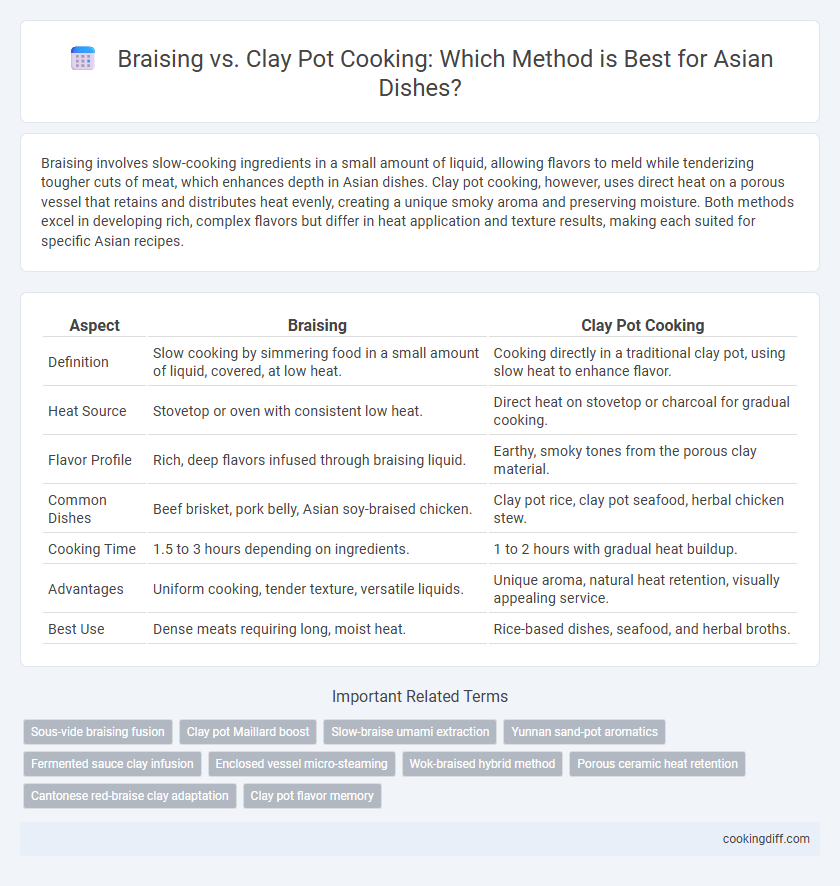 Braising vs. Clay Pot Cooking: Which Method is Best for Asian Dishes?

Braising involves slow-cooking ingredients in a small amount of liquid, allowing flavors to meld while tenderizing tougher cuts of meat, which enhances depth in Asian dishes. Clay pot cooking, however, uses direct heat on a porous vessel that retains and distributes heat evenly, creating a unique smoky aroma and preserving moisture. Both methods excel in developing rich, complex flavors but differ in heat application and texture results, making each suited for specific Asian recipes.

| Aspect | Braising | Clay Pot Cooking |
|---|---|---|
| Definition | Slow cooking by simmering food in a small amount of liquid, covered, at low heat. | Cooking directly in a traditional clay pot, using slow heat to enhance flavor. |
| Heat Source | Stovetop or oven with consistent low heat. | Direct heat on stovetop or charcoal for gradual cooking. |
| Flavor Profile | Rich, deep flavors infused through braising liquid. | Earthy, smoky tones from the porous clay material. |
| Common Dishes | Beef brisket, pork belly, Asian soy-braised chicken. | Clay pot rice, clay pot seafood, herbal chicken stew. |
| Cooking Time | 1.5 to 3 hours depending on ingredients. | 1 to 2 hours with gradual heat buildup. |
| Advantages | Uniform cooking, tender texture, versatile liquids. | Unique aroma, natural heat retention, visually appealing service. |
| Best Use | Dense meats requiring long, moist heat. | Rice-based dishes, seafood, and herbal broths. |

Important Related Terms

Sous-vide braising fusion
Clay pot Maillard boost
Slow-braise umami extraction
Yunnan sand-pot aromatics
Fermented sauce clay infusion
Enclosed vessel micro-steaming
Wok-braised hybrid method
Porous ceramic heat retention
Cantonese red-braise clay adaptation
Clay pot flavor memory

cookingdiff.com