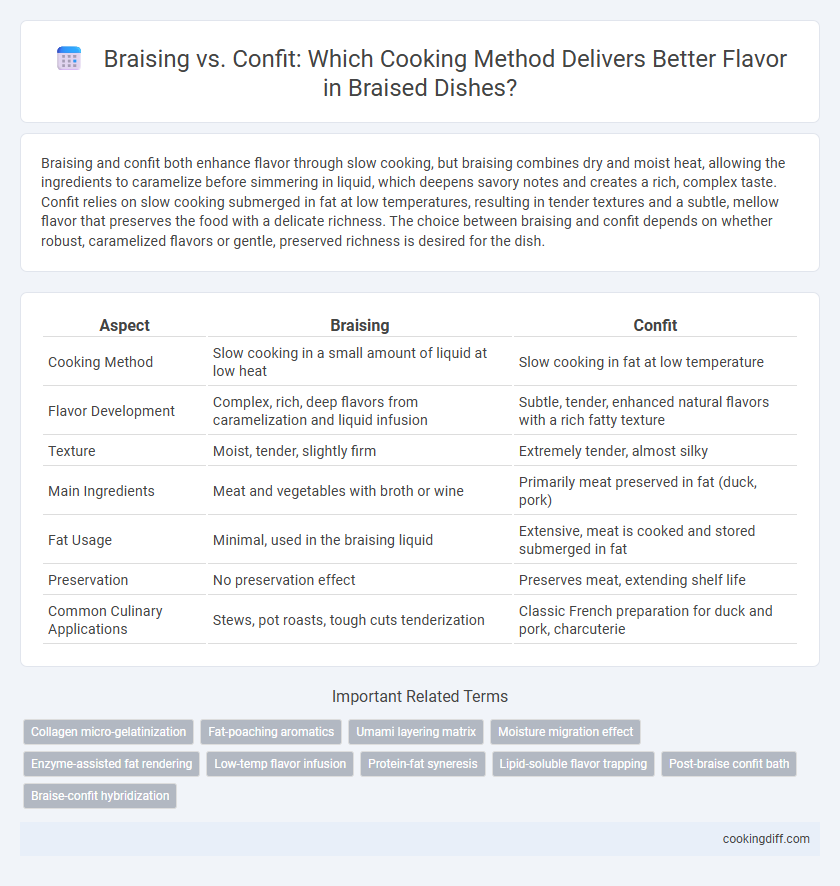 Braising vs. Confit: Which Cooking Method Delivers Better Flavor in Braised Dishes?

Braising and confit both enhance flavor through slow cooking, but braising combines dry and moist heat, allowing the ingredients to caramelize before simmering in liquid, which deepens savory notes and creates a rich, complex taste. Confit relies on slow cooking submerged in fat at low temperatures, resulting in tender textures and a subtle, mellow flavor that preserves the food with a delicate richness. The choice between braising and confit depends on whether robust, caramelized flavors or gentle, preserved richness is desired for the dish.

| Aspect | Braising | Confit |
|---|---|---|
| Cooking Method | Slow cooking in a small amount of liquid at low heat | Slow cooking in fat at low temperature |
| Flavor Development | Complex, rich, deep flavors from caramelization and liquid infusion | Subtle, tender, enhanced natural flavors with a rich fatty texture |
| Texture | Moist, tender, slightly firm | Extremely tender, almost silky |
| Main Ingredients | Meat and vegetables with broth or wine | Primarily meat preserved in fat (duck, pork) |
| Fat Usage | Minimal, used in the braising liquid | Extensive, meat is cooked and stored submerged in fat |
| Preservation | No preservation effect | Preserves meat, extending shelf life |
| Common Culinary Applications | Stews, pot roasts, tough cuts tenderization | Classic French preparation for duck and pork, charcuterie |

Important Related Terms

Collagen micro-gelatinization
Fat-poaching aromatics
Umami layering matrix
Moisture migration effect
Enzyme-assisted fat rendering
Low-temp flavor infusion
Protein-fat syneresis
Lipid-soluble flavor trapping
Post-braise confit bath
Braise-confit hybridization

cookingdiff.com