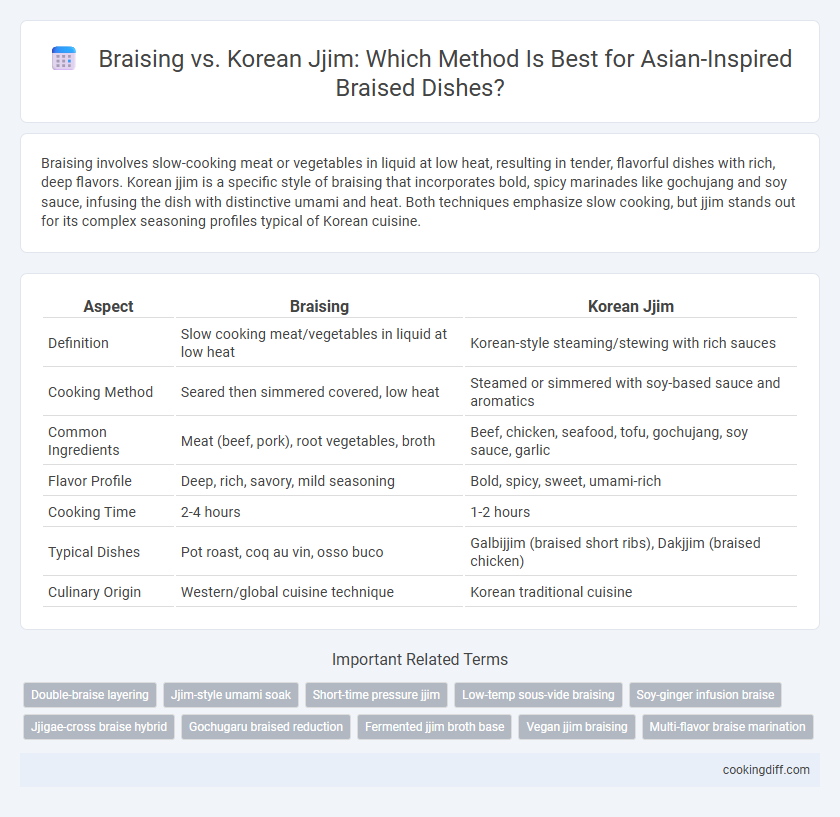 Braising vs. Korean Jjim: Which Method Is Best for Asian-Inspired Braised Dishes?

Braising involves slow-cooking meat or vegetables in liquid at low heat, resulting in tender, flavorful dishes with rich, deep flavors. Korean jjim is a specific style of braising that incorporates bold, spicy marinades like gochujang and soy sauce, infusing the dish with distinctive umami and heat. Both techniques emphasize slow cooking, but jjim stands out for its complex seasoning profiles typical of Korean cuisine.

| Aspect | Braising | Korean Jjim |
|---|---|---|
| Definition | Slow cooking meat/vegetables in liquid at low heat | Korean-style steaming/stewing with rich sauces |
| Cooking Method | Seared then simmered covered, low heat | Steamed or simmered with soy-based sauce and aromatics |
| Common Ingredients | Meat (beef, pork), root vegetables, broth | Beef, chicken, seafood, tofu, gochujang, soy sauce, garlic |
| Flavor Profile | Deep, rich, savory, mild seasoning | Bold, spicy, sweet, umami-rich |
| Cooking Time | 2-4 hours | 1-2 hours |
| Typical Dishes | Pot roast, coq au vin, osso buco | Galbijjim (braised short ribs), Dakjjim (braised chicken) |
| Culinary Origin | Western/global cuisine technique | Korean traditional cuisine |

Important Related Terms

Double-braise layering
Jjim-style umami soak
Short-time pressure jjim
Low-temp sous-vide braising
Soy-ginger infusion braise
Jjigae-cross braise hybrid
Gochugaru braised reduction
Fermented jjim broth base
Vegan jjim braising
Multi-flavor braise marination

cookingdiff.com