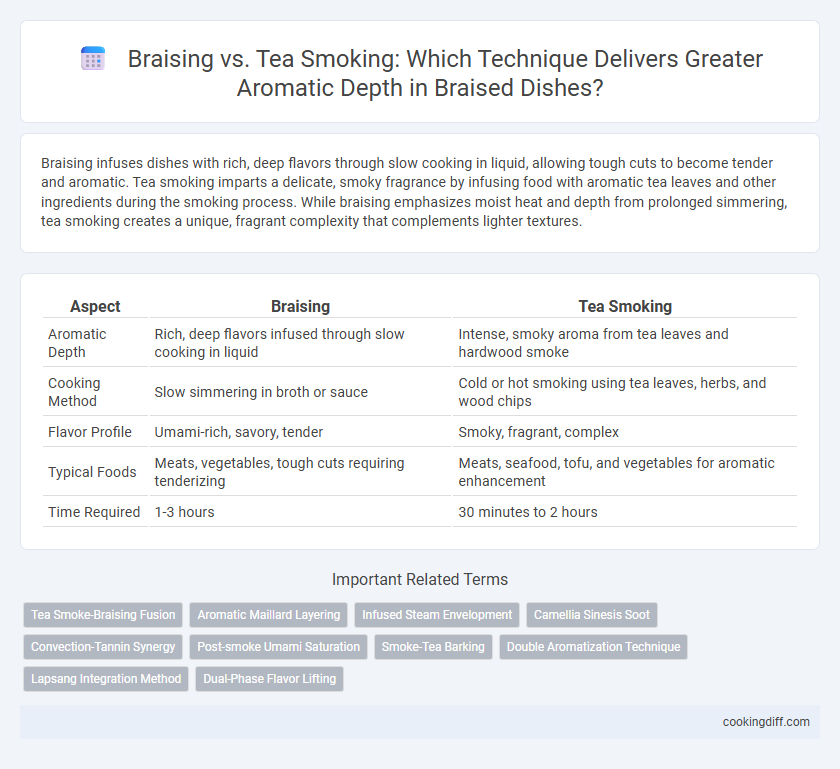 Braising vs. Tea Smoking: Which Technique Delivers Greater Aromatic Depth in Braised Dishes?

Braising infuses dishes with rich, deep flavors through slow cooking in liquid, allowing tough cuts to become tender and aromatic. Tea smoking imparts a delicate, smoky fragrance by infusing food with aromatic tea leaves and other ingredients during the smoking process. While braising emphasizes moist heat and depth from prolonged simmering, tea smoking creates a unique, fragrant complexity that complements lighter textures.

| Aspect | Braising | Tea Smoking |
|---|---|---|
| Aromatic Depth | Rich, deep flavors infused through slow cooking in liquid | Intense, smoky aroma from tea leaves and hardwood smoke |
| Cooking Method | Slow simmering in broth or sauce | Cold or hot smoking using tea leaves, herbs, and wood chips |
| Flavor Profile | Umami-rich, savory, tender | Smoky, fragrant, complex |
| Typical Foods | Meats, vegetables, tough cuts requiring tenderizing | Meats, seafood, tofu, and vegetables for aromatic enhancement |
| Time Required | 1-3 hours | 30 minutes to 2 hours |

Important Related Terms

Tea Smoke-Braising Fusion
Aromatic Maillard Layering
Infused Steam Envelopment
Camellia Sinesis Soot
Convection-Tannin Synergy
Post-smoke Umami Saturation
Smoke-Tea Barking
Double Aromatization Technique
Lapsang Integration Method
Dual-Phase Flavor Lifting

cookingdiff.com