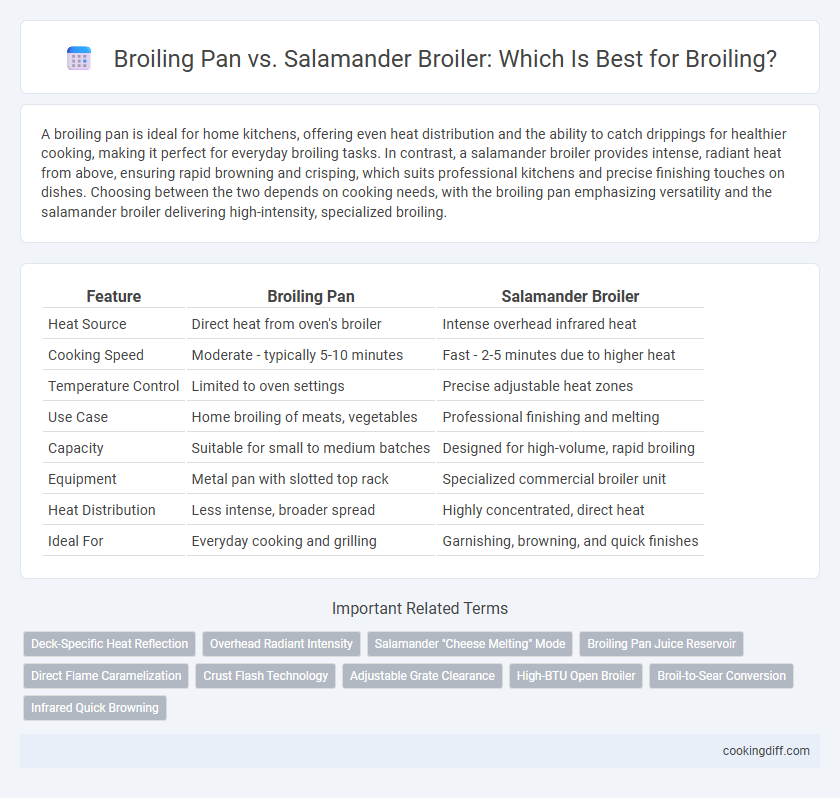 Broiling Pan vs. Salamander Broiler: Which Is Best for Broiling?

A broiling pan is ideal for home kitchens, offering even heat distribution and the ability to catch drippings for healthier cooking, making it perfect for everyday broiling tasks. In contrast, a salamander broiler provides intense, radiant heat from above, ensuring rapid browning and crisping, which suits professional kitchens and precise finishing touches on dishes. Choosing between the two depends on cooking needs, with the broiling pan emphasizing versatility and the salamander broiler delivering high-intensity, specialized broiling.

| Feature | Broiling Pan | Salamander Broiler |
|---|---|---|
| Heat Source | Direct heat from oven's broiler | Intense overhead infrared heat |
| Cooking Speed | Moderate - typically 5-10 minutes | Fast - 2-5 minutes due to higher heat |
| Temperature Control | Limited to oven settings | Precise adjustable heat zones |
| Use Case | Home broiling of meats, vegetables | Professional finishing and melting |
| Capacity | Suitable for small to medium batches | Designed for high-volume, rapid broiling |
| Equipment | Metal pan with slotted top rack | Specialized commercial broiler unit |
| Heat Distribution | Less intense, broader spread | Highly concentrated, direct heat |
| Ideal For | Everyday cooking and grilling | Garnishing, browning, and quick finishes |

Important Related Terms

Deck-Specific Heat Reflection
Overhead Radiant Intensity
Salamander "Cheese Melting" Mode
Broiling Pan Juice Reservoir
Direct Flame Caramelization
Crust Flash Technology
Adjustable Grate Clearance
High-BTU Open Broiler
Broil-to-Sear Conversion
Infrared Quick Browning

cookingdiff.com