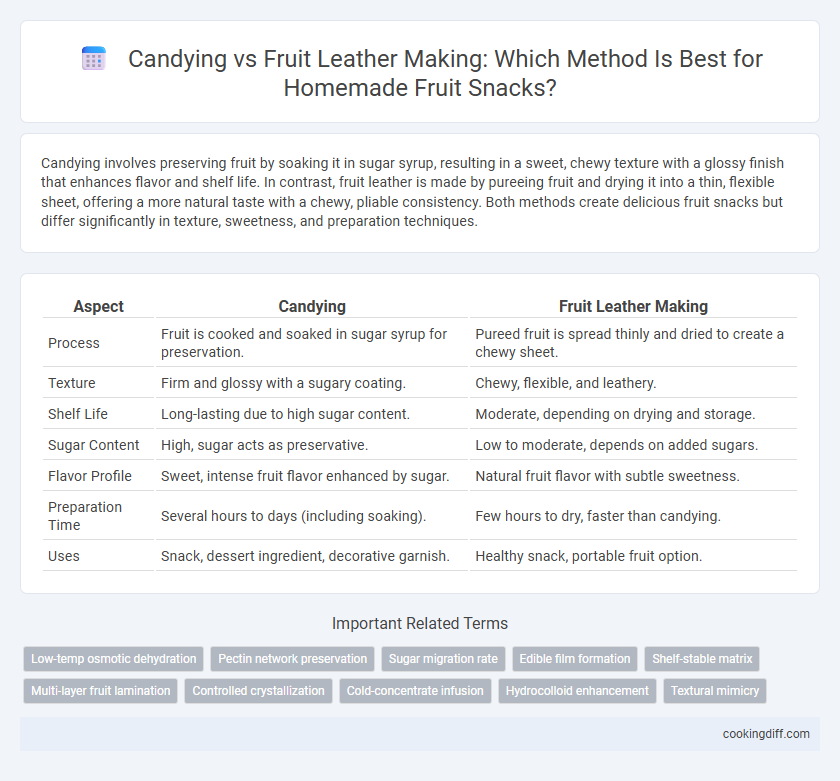 Candying vs Fruit Leather Making: Which Method Is Best for Homemade Fruit Snacks?

Candying involves preserving fruit by soaking it in sugar syrup, resulting in a sweet, chewy texture with a glossy finish that enhances flavor and shelf life. In contrast, fruit leather is made by pureeing fruit and drying it into a thin, flexible sheet, offering a more natural taste with a chewy, pliable consistency. Both methods create delicious fruit snacks but differ significantly in texture, sweetness, and preparation techniques.

| Aspect | Candying | Fruit Leather Making |
|---|---|---|
| Process | Fruit is cooked and soaked in sugar syrup for preservation. | Pureed fruit is spread thinly and dried to create a chewy sheet. |
| Texture | Firm and glossy with a sugary coating. | Chewy, flexible, and leathery. |
| Shelf Life | Long-lasting due to high sugar content. | Moderate, depending on drying and storage. |
| Sugar Content | High, sugar acts as preservative. | Low to moderate, depends on added sugars. |
| Flavor Profile | Sweet, intense fruit flavor enhanced by sugar. | Natural fruit flavor with subtle sweetness. |
| Preparation Time | Several hours to days (including soaking). | Few hours to dry, faster than candying. |
| Uses | Snack, dessert ingredient, decorative garnish. | Healthy snack, portable fruit option. |

Important Related Terms

Low-temp osmotic dehydration
Pectin network preservation
Sugar migration rate
Edible film formation
Shelf-stable matrix
Multi-layer fruit lamination
Controlled crystallization
Cold-concentrate infusion
Hydrocolloid enhancement
Textural mimicry

cookingdiff.com