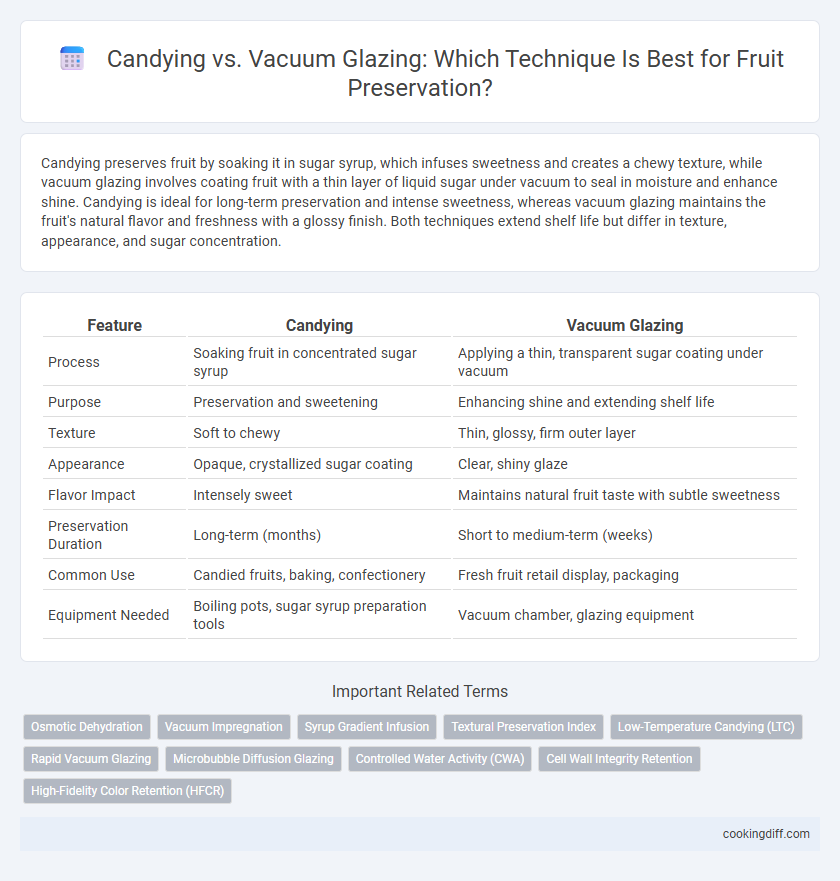 Candying vs. Vacuum Glazing: Which Technique Is Best for Fruit Preservation?

Candying preserves fruit by soaking it in sugar syrup, which infuses sweetness and creates a chewy texture, while vacuum glazing involves coating fruit with a thin layer of liquid sugar under vacuum to seal in moisture and enhance shine. Candying is ideal for long-term preservation and intense sweetness, whereas vacuum glazing maintains the fruit's natural flavor and freshness with a glossy finish. Both techniques extend shelf life but differ in texture, appearance, and sugar concentration.

| Feature | Candying | Vacuum Glazing |
|---|---|---|
| Process | Soaking fruit in concentrated sugar syrup | Applying a thin, transparent sugar coating under vacuum |
| Purpose | Preservation and sweetening | Enhancing shine and extending shelf life |
| Texture | Soft to chewy | Thin, glossy, firm outer layer |
| Appearance | Opaque, crystallized sugar coating | Clear, shiny glaze |
| Flavor Impact | Intensely sweet | Maintains natural fruit taste with subtle sweetness |
| Preservation Duration | Long-term (months) | Short to medium-term (weeks) |
| Common Use | Candied fruits, baking, confectionery | Fresh fruit retail display, packaging |
| Equipment Needed | Boiling pots, sugar syrup preparation tools | Vacuum chamber, glazing equipment |

Important Related Terms

Osmotic Dehydration
Vacuum Impregnation
Syrup Gradient Infusion
Textural Preservation Index
Low-Temperature Candying (LTC)
Rapid Vacuum Glazing
Microbubble Diffusion Glazing
Controlled Water Activity (CWA)
Cell Wall Integrity Retention
High-Fidelity Color Retention (HFCR)

cookingdiff.com