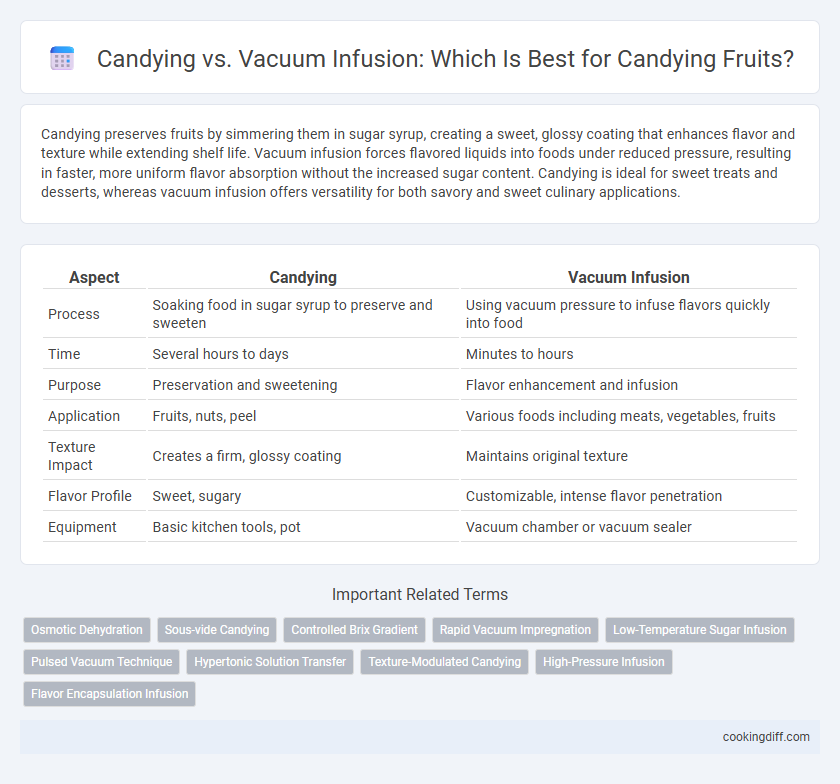 Candying vs. Vacuum Infusion: Which Is Best for Candying Fruits?

Candying preserves fruits by simmering them in sugar syrup, creating a sweet, glossy coating that enhances flavor and texture while extending shelf life. Vacuum infusion forces flavored liquids into foods under reduced pressure, resulting in faster, more uniform flavor absorption without the increased sugar content. Candying is ideal for sweet treats and desserts, whereas vacuum infusion offers versatility for both savory and sweet culinary applications.

| Aspect | Candying | Vacuum Infusion |
|---|---|---|
| Process | Soaking food in sugar syrup to preserve and sweeten | Using vacuum pressure to infuse flavors quickly into food |
| Time | Several hours to days | Minutes to hours |
| Purpose | Preservation and sweetening | Flavor enhancement and infusion |
| Application | Fruits, nuts, peel | Various foods including meats, vegetables, fruits |
| Texture Impact | Creates a firm, glossy coating | Maintains original texture |
| Flavor Profile | Sweet, sugary | Customizable, intense flavor penetration |
| Equipment | Basic kitchen tools, pot | Vacuum chamber or vacuum sealer |

Important Related Terms

Osmotic Dehydration
Sous-vide Candying
Controlled Brix Gradient
Rapid Vacuum Impregnation
Low-Temperature Sugar Infusion
Pulsed Vacuum Technique
Hypertonic Solution Transfer
Texture-Modulated Candying
High-Pressure Infusion
Flavor Encapsulation Infusion

cookingdiff.com