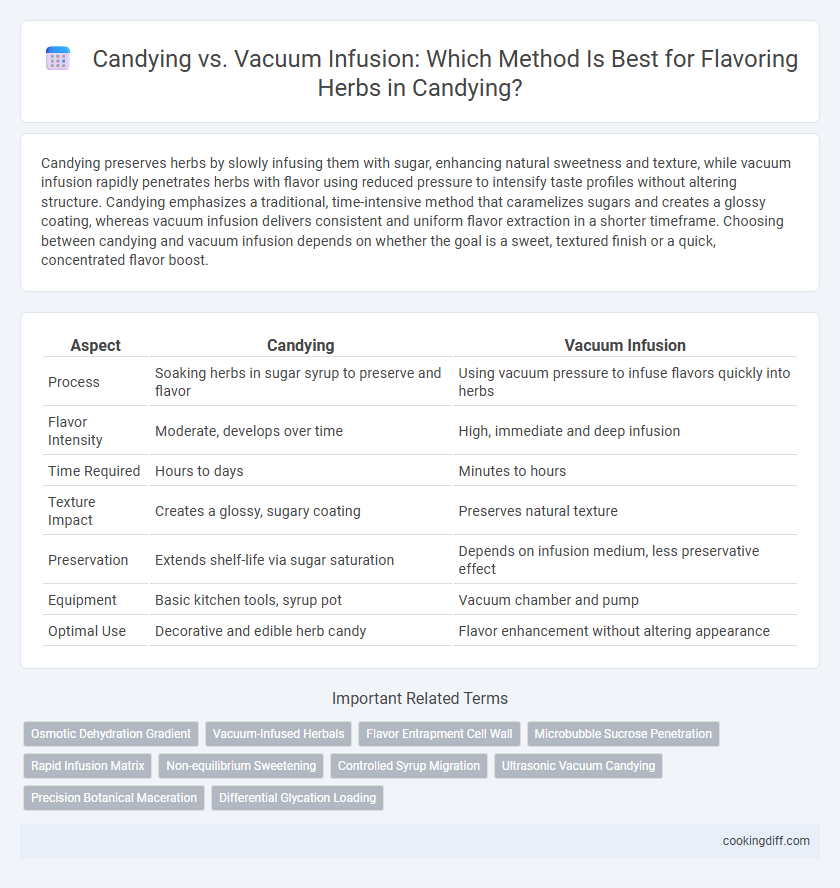 Candying vs. Vacuum Infusion: Which Method Is Best for Flavoring Herbs in Candying?

Candying preserves herbs by slowly infusing them with sugar, enhancing natural sweetness and texture, while vacuum infusion rapidly penetrates herbs with flavor using reduced pressure to intensify taste profiles without altering structure. Candying emphasizes a traditional, time-intensive method that caramelizes sugars and creates a glossy coating, whereas vacuum infusion delivers consistent and uniform flavor extraction in a shorter timeframe. Choosing between candying and vacuum infusion depends on whether the goal is a sweet, textured finish or a quick, concentrated flavor boost.

| Aspect | Candying | Vacuum Infusion |
|---|---|---|
| Process | Soaking herbs in sugar syrup to preserve and flavor | Using vacuum pressure to infuse flavors quickly into herbs |
| Flavor Intensity | Moderate, develops over time | High, immediate and deep infusion |
| Time Required | Hours to days | Minutes to hours |
| Texture Impact | Creates a glossy, sugary coating | Preserves natural texture |
| Preservation | Extends shelf-life via sugar saturation | Depends on infusion medium, less preservative effect |
| Equipment | Basic kitchen tools, syrup pot | Vacuum chamber and pump |
| Optimal Use | Decorative and edible herb candy | Flavor enhancement without altering appearance |

Important Related Terms

Osmotic Dehydration Gradient
Vacuum-Infused Herbals
Flavor Entrapment Cell Wall
Microbubble Sucrose Penetration
Rapid Infusion Matrix
Non-equilibrium Sweetening
Controlled Syrup Migration
Ultrasonic Vacuum Candying
Precision Botanical Maceration
Differential Glycation Loading

cookingdiff.com