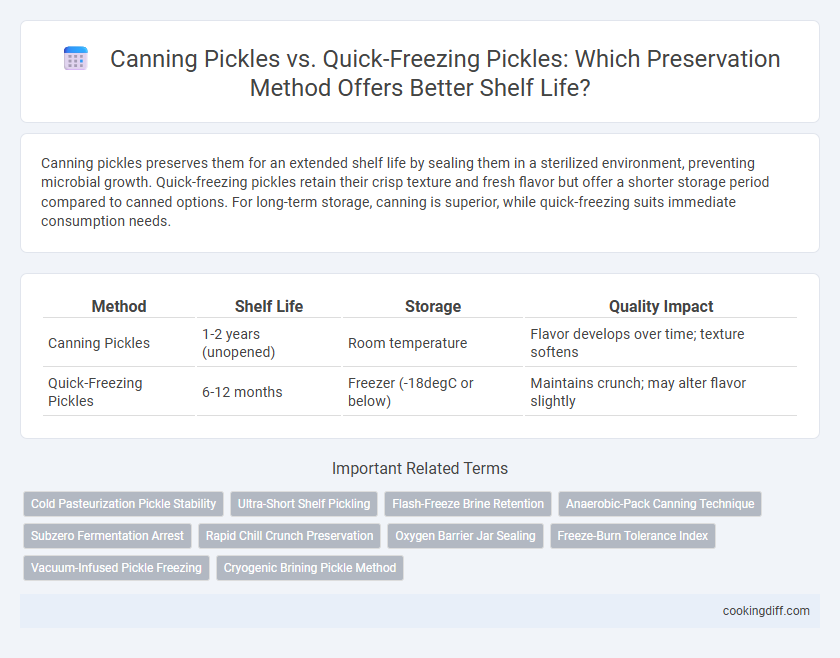 Canning Pickles vs. Quick-Freezing Pickles: Which Preservation Method Offers Better Shelf Life?

Canning pickles preserves them for an extended shelf life by sealing them in a sterilized environment, preventing microbial growth. Quick-freezing pickles retain their crisp texture and fresh flavor but offer a shorter storage period compared to canned options. For long-term storage, canning is superior, while quick-freezing suits immediate consumption needs.

| Method | Shelf Life | Storage | Quality Impact |
|---|---|---|---|
| Canning Pickles | 1-2 years (unopened) | Room temperature | Flavor develops over time; texture softens |
| Quick-Freezing Pickles | 6-12 months | Freezer (-18degC or below) | Maintains crunch; may alter flavor slightly |

Important Related Terms

Cold Pasteurization Pickle Stability
Ultra-Short Shelf Pickling
Flash-Freeze Brine Retention
Anaerobic-Pack Canning Technique
Subzero Fermentation Arrest
Rapid Chill Crunch Preservation
Oxygen Barrier Jar Sealing
Freeze-Burn Tolerance Index
Vacuum-Infused Pickle Freezing
Cryogenic Brining Pickle Method

cookingdiff.com