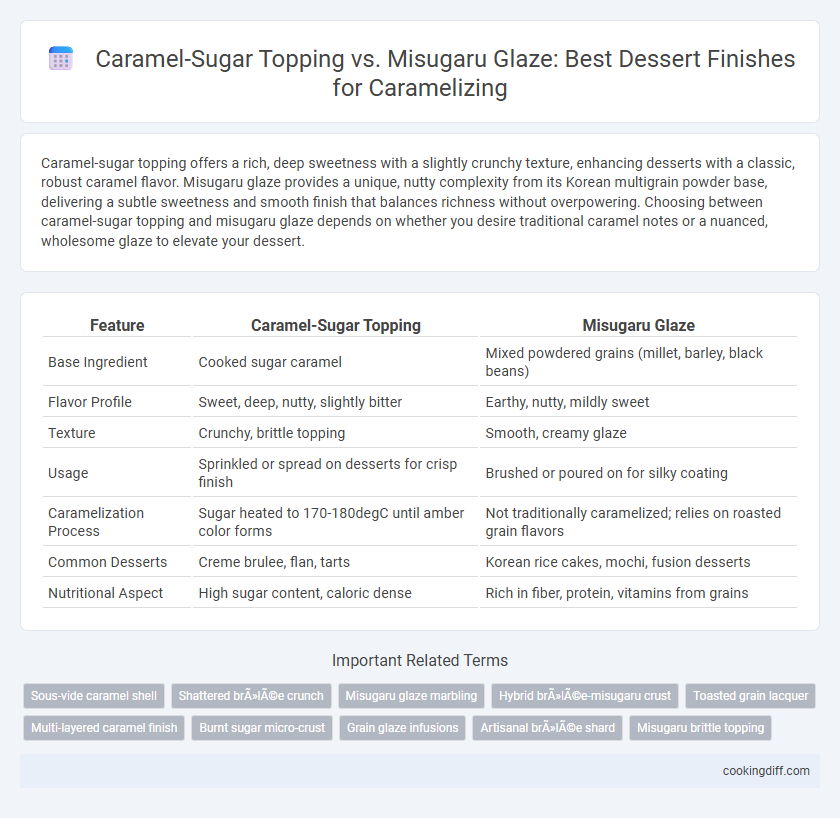 Caramel-Sugar Topping vs. Misugaru Glaze: Best Dessert Finishes for Caramelizing

Caramel-sugar topping offers a rich, deep sweetness with a slightly crunchy texture, enhancing desserts with a classic, robust caramel flavor. Misugaru glaze provides a unique, nutty complexity from its Korean multigrain powder base, delivering a subtle sweetness and smooth finish that balances richness without overpowering. Choosing between caramel-sugar topping and misugaru glaze depends on whether you desire traditional caramel notes or a nuanced, wholesome glaze to elevate your dessert.

| Feature | Caramel-Sugar Topping | Misugaru Glaze |
|---|---|---|
| Base Ingredient | Cooked sugar caramel | Mixed powdered grains (millet, barley, black beans) |
| Flavor Profile | Sweet, deep, nutty, slightly bitter | Earthy, nutty, mildly sweet |
| Texture | Crunchy, brittle topping | Smooth, creamy glaze |
| Usage | Sprinkled or spread on desserts for crisp finish | Brushed or poured on for silky coating |
| Caramelization Process | Sugar heated to 170-180degC until amber color forms | Not traditionally caramelized; relies on roasted grain flavors |
| Common Desserts | Creme brulee, flan, tarts | Korean rice cakes, mochi, fusion desserts |
| Nutritional Aspect | High sugar content, caloric dense | Rich in fiber, protein, vitamins from grains |

Important Related Terms

Sous-vide caramel shell
Shattered brÃ»lÃ©e crunch
Misugaru glaze marbling
Hybrid brÃ»lÃ©e-misugaru crust
Toasted grain lacquer
Multi-layered caramel finish
Burnt sugar micro-crust
Grain glaze infusions
Artisanal brÃ»lÃ©e shard
Misugaru brittle topping

cookingdiff.com