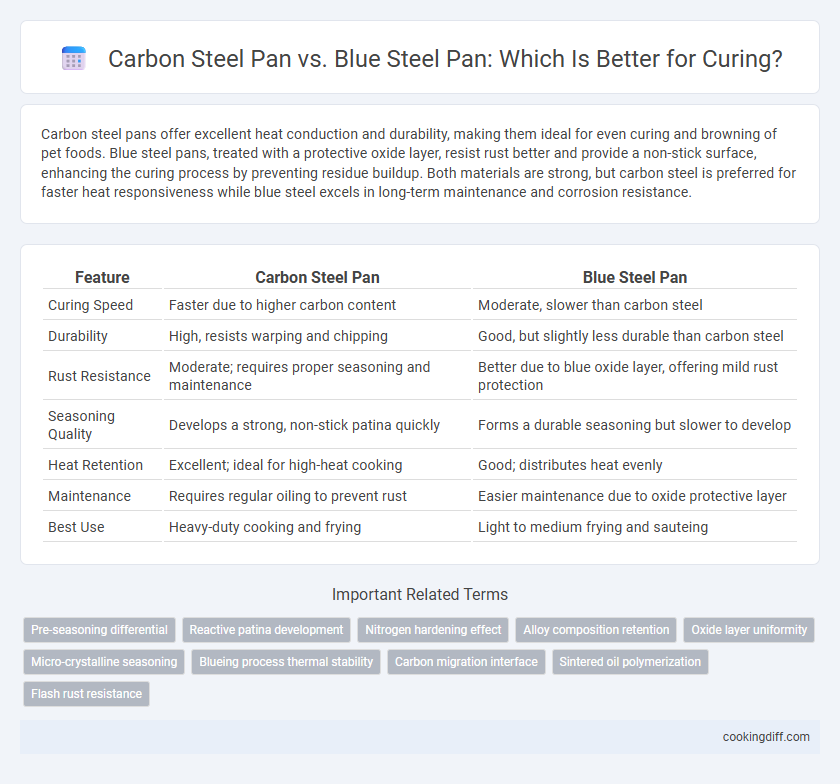 Carbon Steel Pan vs. Blue Steel Pan: Which Is Better for Curing?

Carbon steel pans offer excellent heat conduction and durability, making them ideal for even curing and browning of pet foods. Blue steel pans, treated with a protective oxide layer, resist rust better and provide a non-stick surface, enhancing the curing process by preventing residue buildup. Both materials are strong, but carbon steel is preferred for faster heat responsiveness while blue steel excels in long-term maintenance and corrosion resistance.

| Feature | Carbon Steel Pan | Blue Steel Pan |
|---|---|---|
| Curing Speed | Faster due to higher carbon content | Moderate, slower than carbon steel |
| Durability | High, resists warping and chipping | Good, but slightly less durable than carbon steel |
| Rust Resistance | Moderate; requires proper seasoning and maintenance | Better due to blue oxide layer, offering mild rust protection |
| Seasoning Quality | Develops a strong, non-stick patina quickly | Forms a durable seasoning but slower to develop |
| Heat Retention | Excellent; ideal for high-heat cooking | Good; distributes heat evenly |
| Maintenance | Requires regular oiling to prevent rust | Easier maintenance due to oxide protective layer |
| Best Use | Heavy-duty cooking and frying | Light to medium frying and sauteing |

Important Related Terms

Pre-seasoning differential
Reactive patina development
Nitrogen hardening effect
Alloy composition retention
Oxide layer uniformity
Micro-crystalline seasoning
Blueing process thermal stability
Carbon migration interface
Sintered oil polymerization
Flash rust resistance

cookingdiff.com