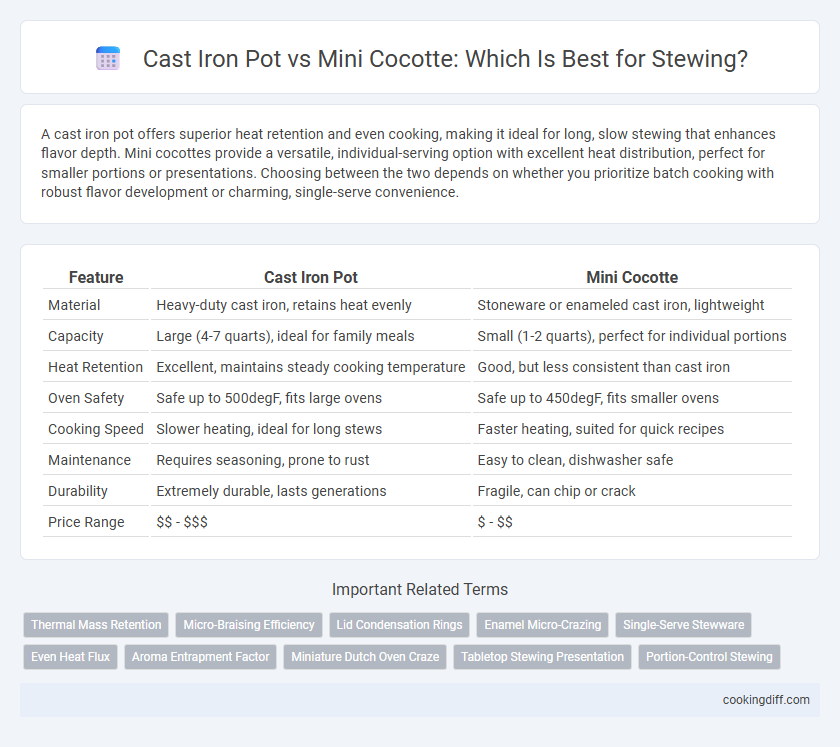 Cast Iron Pot vs Mini Cocotte: Which Is Best for Stewing?

A cast iron pot offers superior heat retention and even cooking, making it ideal for long, slow stewing that enhances flavor depth. Mini cocottes provide a versatile, individual-serving option with excellent heat distribution, perfect for smaller portions or presentations. Choosing between the two depends on whether you prioritize batch cooking with robust flavor development or charming, single-serve convenience.

| Feature | Cast Iron Pot | Mini Cocotte |
|---|---|---|
| Material | Heavy-duty cast iron, retains heat evenly | Stoneware or enameled cast iron, lightweight |
| Capacity | Large (4-7 quarts), ideal for family meals | Small (1-2 quarts), perfect for individual portions |
| Heat Retention | Excellent, maintains steady cooking temperature | Good, but less consistent than cast iron |
| Oven Safety | Safe up to 500degF, fits large ovens | Safe up to 450degF, fits smaller ovens |
| Cooking Speed | Slower heating, ideal for long stews | Faster heating, suited for quick recipes |
| Maintenance | Requires seasoning, prone to rust | Easy to clean, dishwasher safe |
| Durability | Extremely durable, lasts generations | Fragile, can chip or crack |
| Price Range | \$\$ - \$\$\$ | \$ - \$\$ |

Important Related Terms

Thermal Mass Retention
Micro-Braising Efficiency
Lid Condensation Rings
Enamel Micro-Crazing
Single-Serve Stewware
Even Heat Flux
Aroma Entrapment Factor
Miniature Dutch Oven Craze
Tabletop Stewing Presentation
Portion-Control Stewing

cookingdiff.com