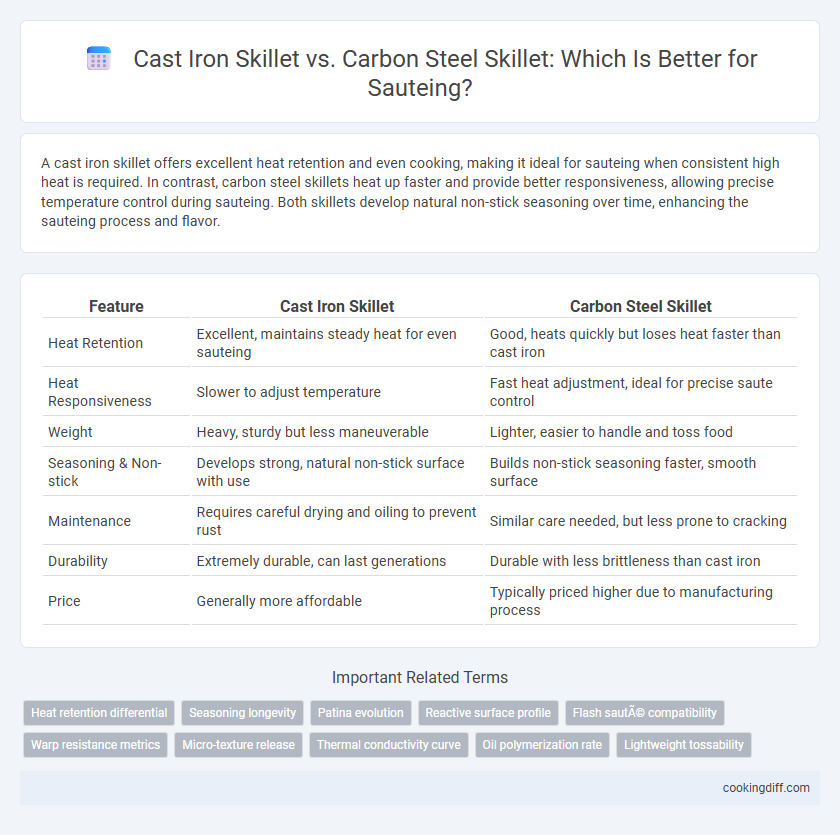 Cast Iron Skillet vs. Carbon Steel Skillet: Which Is Better for Sauteing?

A cast iron skillet offers excellent heat retention and even cooking, making it ideal for sauteing when consistent high heat is required. In contrast, carbon steel skillets heat up faster and provide better responsiveness, allowing precise temperature control during sauteing. Both skillets develop natural non-stick seasoning over time, enhancing the sauteing process and flavor.

| Feature | Cast Iron Skillet | Carbon Steel Skillet |
|---|---|---|
| Heat Retention | Excellent, maintains steady heat for even sauteing | Good, heats quickly but loses heat faster than cast iron |
| Heat Responsiveness | Slower to adjust temperature | Fast heat adjustment, ideal for precise saute control |
| Weight | Heavy, sturdy but less maneuverable | Lighter, easier to handle and toss food |
| Seasoning & Non-stick | Develops strong, natural non-stick surface with use | Builds non-stick seasoning faster, smooth surface |
| Maintenance | Requires careful drying and oiling to prevent rust | Similar care needed, but less prone to cracking |
| Durability | Extremely durable, can last generations | Durable with less brittleness than cast iron |
| Price | Generally more affordable | Typically priced higher due to manufacturing process |

Important Related Terms

Heat retention differential
Seasoning longevity
Patina evolution
Reactive surface profile
Flash sautÃ© compatibility
Warp resistance metrics
Micro-texture release
Thermal conductivity curve
Oil polymerization rate
Lightweight tossability

cookingdiff.com