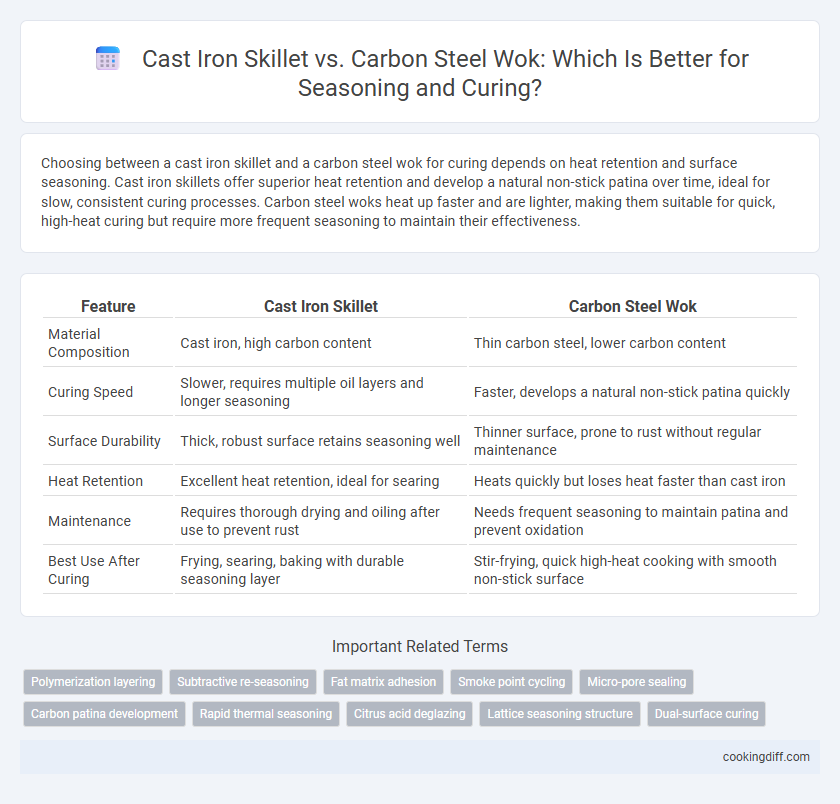 Cast Iron Skillet vs. Carbon Steel Wok: Which Is Better for Seasoning and Curing?

Choosing between a cast iron skillet and a carbon steel wok for curing depends on heat retention and surface seasoning. Cast iron skillets offer superior heat retention and develop a natural non-stick patina over time, ideal for slow, consistent curing processes. Carbon steel woks heat up faster and are lighter, making them suitable for quick, high-heat curing but require more frequent seasoning to maintain their effectiveness.

| Feature | Cast Iron Skillet | Carbon Steel Wok |
|---|---|---|
| Material Composition | Cast iron, high carbon content | Thin carbon steel, lower carbon content |
| Curing Speed | Slower, requires multiple oil layers and longer seasoning | Faster, develops a natural non-stick patina quickly |
| Surface Durability | Thick, robust surface retains seasoning well | Thinner surface, prone to rust without regular maintenance |
| Heat Retention | Excellent heat retention, ideal for searing | Heats quickly but loses heat faster than cast iron |
| Maintenance | Requires thorough drying and oiling after use to prevent rust | Needs frequent seasoning to maintain patina and prevent oxidation |
| Best Use After Curing | Frying, searing, baking with durable seasoning layer | Stir-frying, quick high-heat cooking with smooth non-stick surface |

Important Related Terms

Polymerization layering
Subtractive re-seasoning
Fat matrix adhesion
Smoke point cycling
Micro-pore sealing
Carbon patina development
Rapid thermal seasoning
Citrus acid deglazing
Lattice seasoning structure
Dual-surface curing

cookingdiff.com