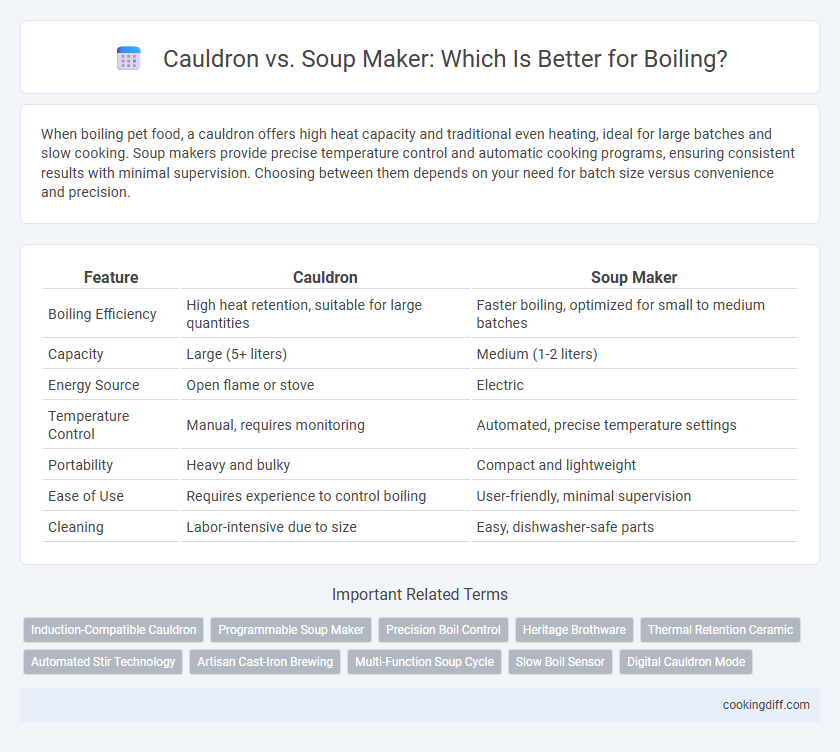 Cauldron vs. Soup Maker: Which Is Better for Boiling?

When boiling pet food, a cauldron offers high heat capacity and traditional even heating, ideal for large batches and slow cooking. Soup makers provide precise temperature control and automatic cooking programs, ensuring consistent results with minimal supervision. Choosing between them depends on your need for batch size versus convenience and precision.

| Feature | Cauldron | Soup Maker |
|---|---|---|
| Boiling Efficiency | High heat retention, suitable for large quantities | Faster boiling, optimized for small to medium batches |
| Capacity | Large (5+ liters) | Medium (1-2 liters) |
| Energy Source | Open flame or stove | Electric |
| Temperature Control | Manual, requires monitoring | Automated, precise temperature settings |
| Portability | Heavy and bulky | Compact and lightweight |
| Ease of Use | Requires experience to control boiling | User-friendly, minimal supervision |
| Cleaning | Labor-intensive due to size | Easy, dishwasher-safe parts |

Important Related Terms

Induction-Compatible Cauldron
Programmable Soup Maker
Precision Boil Control
Heritage Brothware
Thermal Retention Ceramic
Automated Stir Technology
Artisan Cast-Iron Brewing
Multi-Function Soup Cycle
Slow Boil Sensor
Digital Cauldron Mode

cookingdiff.com