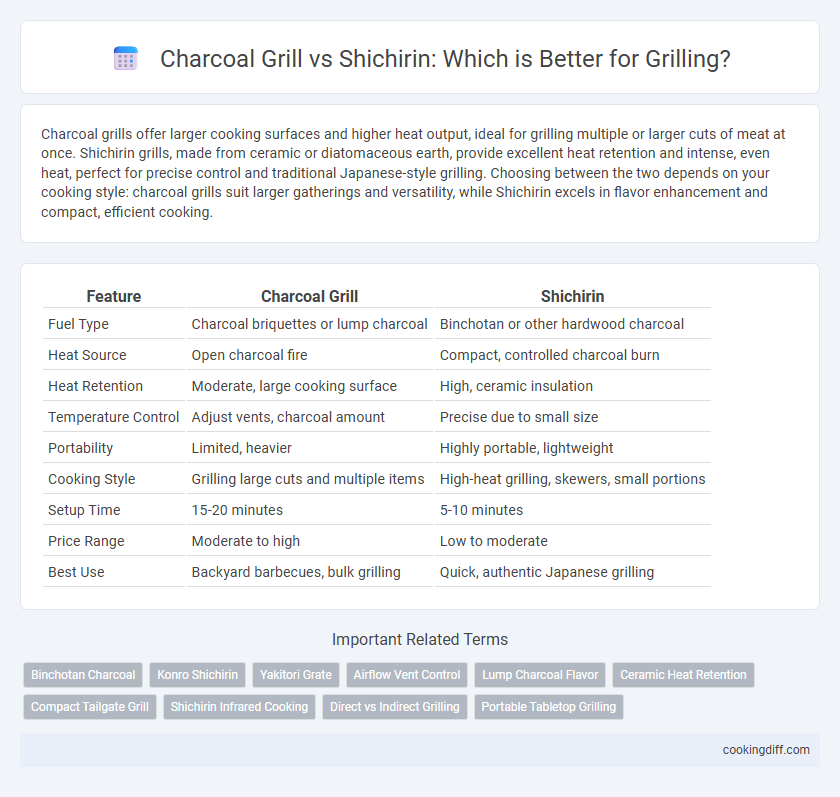 Charcoal Grill vs Shichirin: Which is Better for Grilling?

Charcoal grills offer larger cooking surfaces and higher heat output, ideal for grilling multiple or larger cuts of meat at once. Shichirin grills, made from ceramic or diatomaceous earth, provide excellent heat retention and intense, even heat, perfect for precise control and traditional Japanese-style grilling. Choosing between the two depends on your cooking style: charcoal grills suit larger gatherings and versatility, while Shichirin excels in flavor enhancement and compact, efficient cooking.

| Feature | Charcoal Grill | Shichirin |
|---|---|---|
| Fuel Type | Charcoal briquettes or lump charcoal | Binchotan or other hardwood charcoal |
| Heat Source | Open charcoal fire | Compact, controlled charcoal burn |
| Heat Retention | Moderate, large cooking surface | High, ceramic insulation |
| Temperature Control | Adjust vents, charcoal amount | Precise due to small size |
| Portability | Limited, heavier | Highly portable, lightweight |
| Cooking Style | Grilling large cuts and multiple items | High-heat grilling, skewers, small portions |
| Setup Time | 15-20 minutes | 5-10 minutes |
| Price Range | Moderate to high | Low to moderate |
| Best Use | Backyard barbecues, bulk grilling | Quick, authentic Japanese grilling |

Important Related Terms

Binchotan Charcoal
Konro Shichirin
Yakitori Grate
Airflow Vent Control
Lump Charcoal Flavor
Ceramic Heat Retention
Compact Tailgate Grill
Shichirin Infrared Cooking
Direct vs Indirect Grilling
Portable Tabletop Grilling

cookingdiff.com