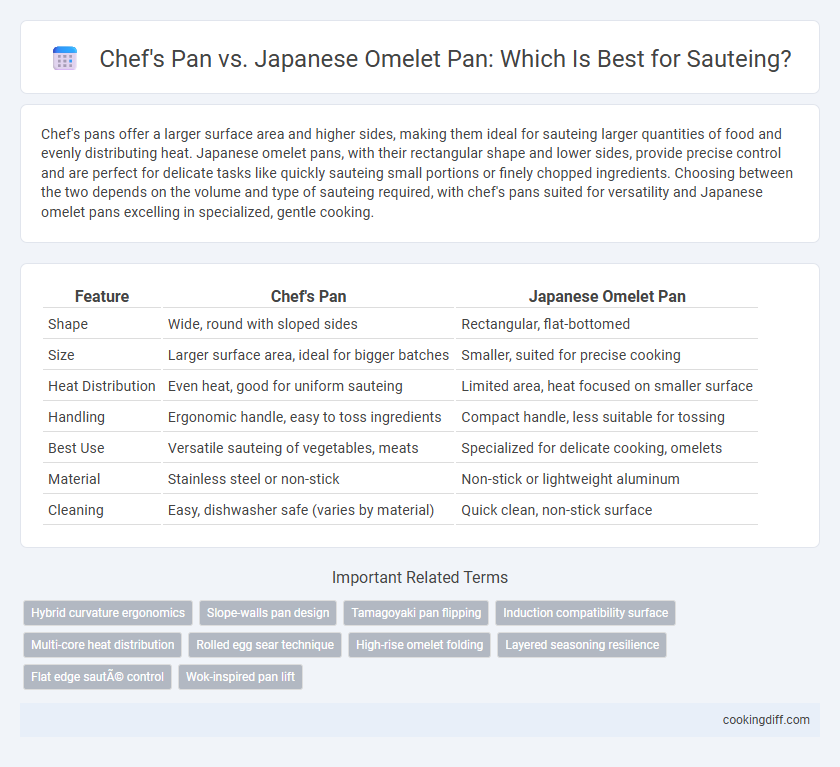 Chef's Pan vs. Japanese Omelet Pan: Which Is Best for Sauteing?

Chef's pans offer a larger surface area and higher sides, making them ideal for sauteing larger quantities of food and evenly distributing heat. Japanese omelet pans, with their rectangular shape and lower sides, provide precise control and are perfect for delicate tasks like quickly sauteing small portions or finely chopped ingredients. Choosing between the two depends on the volume and type of sauteing required, with chef's pans suited for versatility and Japanese omelet pans excelling in specialized, gentle cooking.

| Feature | Chef's Pan | Japanese Omelet Pan |
|---|---|---|
| Shape | Wide, round with sloped sides | Rectangular, flat-bottomed |
| Size | Larger surface area, ideal for bigger batches | Smaller, suited for precise cooking |
| Heat Distribution | Even heat, good for uniform sauteing | Limited area, heat focused on smaller surface |
| Handling | Ergonomic handle, easy to toss ingredients | Compact handle, less suitable for tossing |
| Best Use | Versatile sauteing of vegetables, meats | Specialized for delicate cooking, omelets |
| Material | Stainless steel or non-stick | Non-stick or lightweight aluminum |
| Cleaning | Easy, dishwasher safe (varies by material) | Quick clean, non-stick surface |

Important Related Terms

Hybrid curvature ergonomics
Slope-walls pan design
Tamagoyaki pan flipping
Induction compatibility surface
Multi-core heat distribution
Rolled egg sear technique
High-rise omelet folding
Layered seasoning resilience
Flat edge sautÃ© control
Wok-inspired pan lift

cookingdiff.com