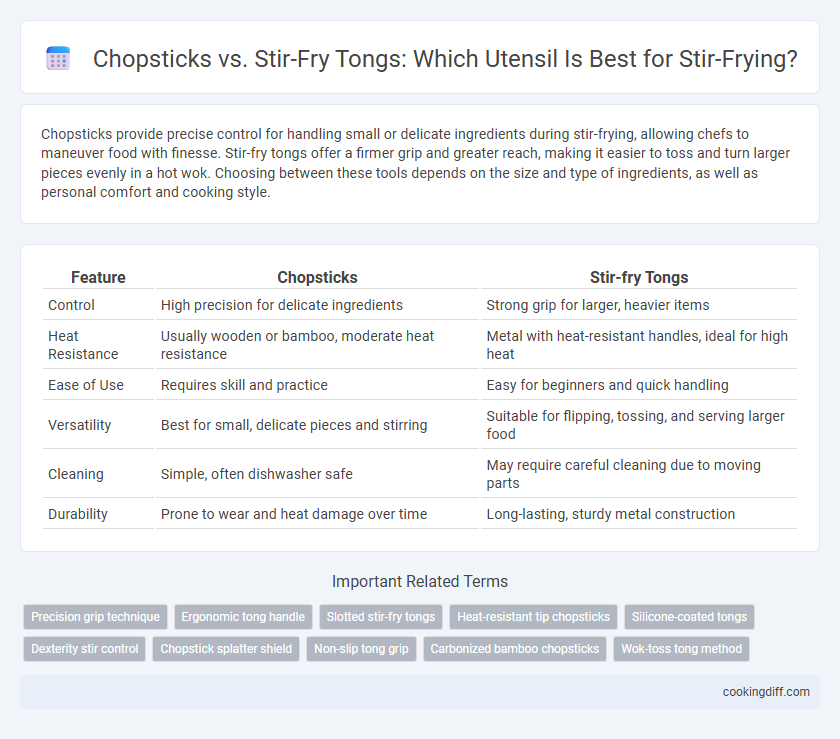 Chopsticks vs. Stir-Fry Tongs: Which Utensil Is Best for Stir-Frying?

Chopsticks provide precise control for handling small or delicate ingredients during stir-frying, allowing chefs to maneuver food with finesse. Stir-fry tongs offer a firmer grip and greater reach, making it easier to toss and turn larger pieces evenly in a hot wok. Choosing between these tools depends on the size and type of ingredients, as well as personal comfort and cooking style.

| Feature | Chopsticks | Stir-fry Tongs |
|---|---|---|
| Control | High precision for delicate ingredients | Strong grip for larger, heavier items |
| Heat Resistance | Usually wooden or bamboo, moderate heat resistance | Metal with heat-resistant handles, ideal for high heat |
| Ease of Use | Requires skill and practice | Easy for beginners and quick handling |
| Versatility | Best for small, delicate pieces and stirring | Suitable for flipping, tossing, and serving larger food |
| Cleaning | Simple, often dishwasher safe | May require careful cleaning due to moving parts |
| Durability | Prone to wear and heat damage over time | Long-lasting, sturdy metal construction |

Important Related Terms

Precision grip technique
Ergonomic tong handle
Slotted stir-fry tongs
Heat-resistant tip chopsticks
Silicone-coated tongs
Dexterity stir control
Chopstick splatter shield
Non-slip tong grip
Carbonized bamboo chopsticks
Wok-toss tong method

cookingdiff.com