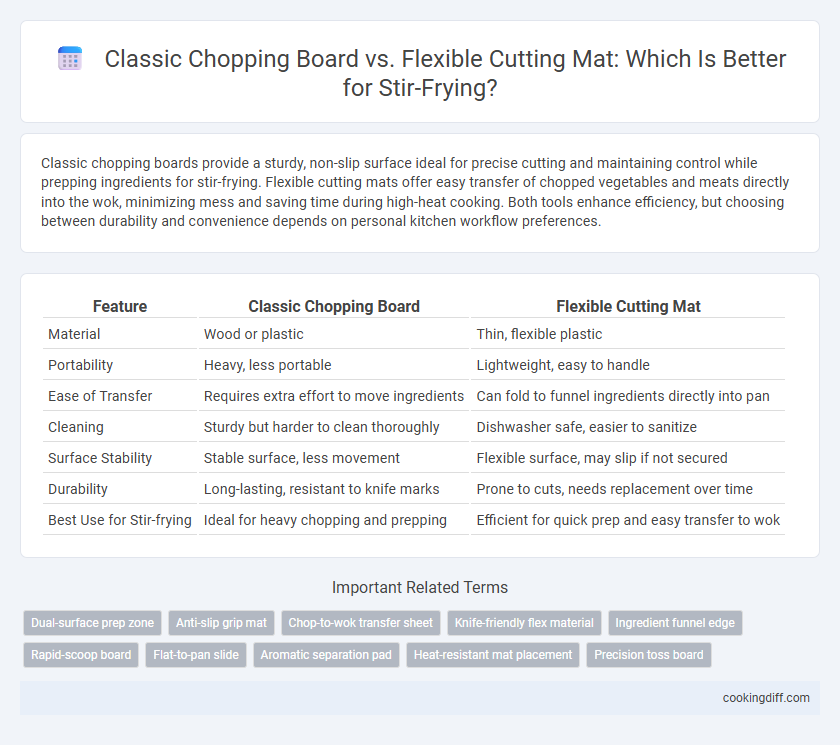 Classic Chopping Board vs. Flexible Cutting Mat: Which Is Better for Stir-Frying?

Classic chopping boards provide a sturdy, non-slip surface ideal for precise cutting and maintaining control while prepping ingredients for stir-frying. Flexible cutting mats offer easy transfer of chopped vegetables and meats directly into the wok, minimizing mess and saving time during high-heat cooking. Both tools enhance efficiency, but choosing between durability and convenience depends on personal kitchen workflow preferences.

| Feature | Classic Chopping Board | Flexible Cutting Mat |
|---|---|---|
| Material | Wood or plastic | Thin, flexible plastic |
| Portability | Heavy, less portable | Lightweight, easy to handle |
| Ease of Transfer | Requires extra effort to move ingredients | Can fold to funnel ingredients directly into pan |
| Cleaning | Sturdy but harder to clean thoroughly | Dishwasher safe, easier to sanitize |
| Surface Stability | Stable surface, less movement | Flexible surface, may slip if not secured |
| Durability | Long-lasting, resistant to knife marks | Prone to cuts, needs replacement over time |
| Best Use for Stir-frying | Ideal for heavy chopping and prepping | Efficient for quick prep and easy transfer to wok |

Important Related Terms

Dual-surface prep zone
Anti-slip grip mat
Chop-to-wok transfer sheet
Knife-friendly flex material
Ingredient funnel edge
Rapid-scoop board
Flat-to-pan slide
Aromatic separation pad
Heat-resistant mat placement
Precision toss board

cookingdiff.com