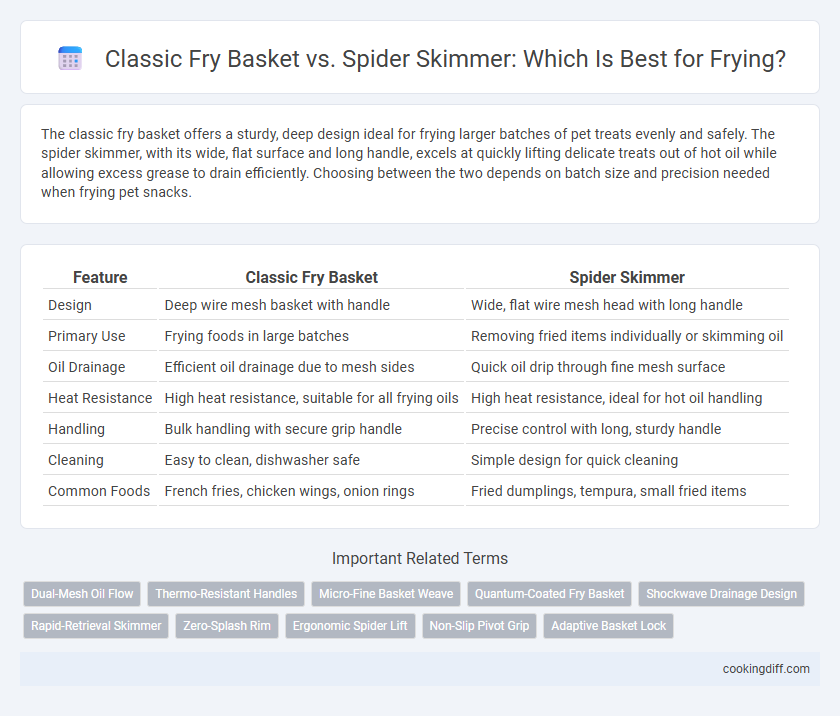 Classic Fry Basket vs. Spider Skimmer: Which Is Best for Frying?

The classic fry basket offers a sturdy, deep design ideal for frying larger batches of pet treats evenly and safely. The spider skimmer, with its wide, flat surface and long handle, excels at quickly lifting delicate treats out of hot oil while allowing excess grease to drain efficiently. Choosing between the two depends on batch size and precision needed when frying pet snacks.

| Feature | Classic Fry Basket | Spider Skimmer |
|---|---|---|
| Design | Deep wire mesh basket with handle | Wide, flat wire mesh head with long handle |
| Primary Use | Frying foods in large batches | Removing fried items individually or skimming oil |
| Oil Drainage | Efficient oil drainage due to mesh sides | Quick oil drip through fine mesh surface |
| Heat Resistance | High heat resistance, suitable for all frying oils | High heat resistance, ideal for hot oil handling |
| Handling | Bulk handling with secure grip handle | Precise control with long, sturdy handle |
| Cleaning | Easy to clean, dishwasher safe | Simple design for quick cleaning |
| Common Foods | French fries, chicken wings, onion rings | Fried dumplings, tempura, small fried items |

Important Related Terms

Dual-Mesh Oil Flow
Thermo-Resistant Handles
Micro-Fine Basket Weave
Quantum-Coated Fry Basket
Shockwave Drainage Design
Rapid-Retrieval Skimmer
Zero-Splash Rim
Ergonomic Spider Lift
Non-Slip Pivot Grip
Adaptive Basket Lock

cookingdiff.com