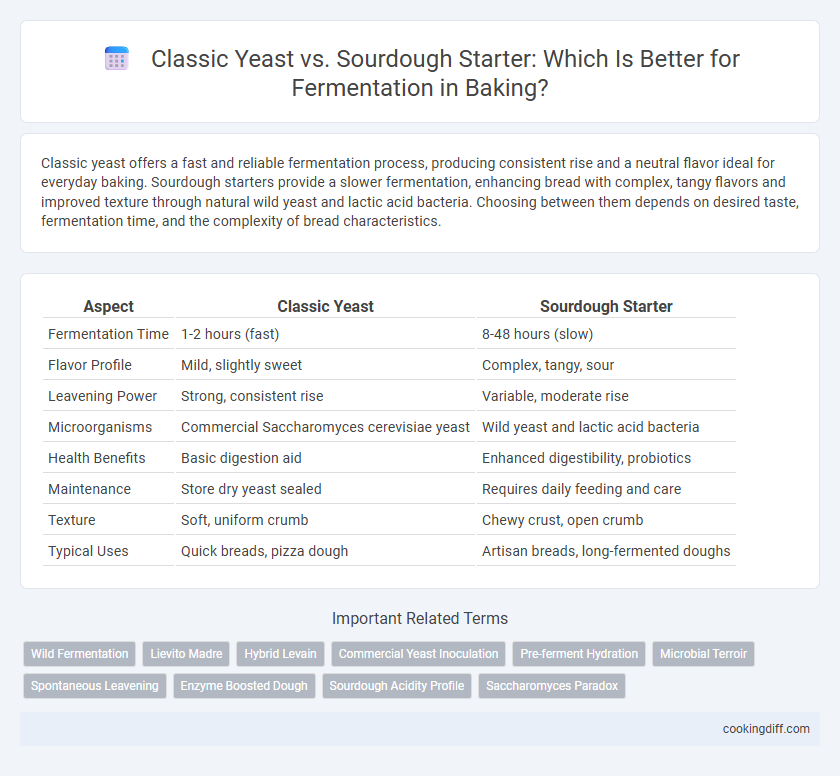 Classic Yeast vs. Sourdough Starter: Which Is Better for Fermentation in Baking?

Classic yeast offers a fast and reliable fermentation process, producing consistent rise and a neutral flavor ideal for everyday baking. Sourdough starters provide a slower fermentation, enhancing bread with complex, tangy flavors and improved texture through natural wild yeast and lactic acid bacteria. Choosing between them depends on desired taste, fermentation time, and the complexity of bread characteristics.

| Aspect | Classic Yeast | Sourdough Starter |
|---|---|---|
| Fermentation Time | 1-2 hours (fast) | 8-48 hours (slow) |
| Flavor Profile | Mild, slightly sweet | Complex, tangy, sour |
| Leavening Power | Strong, consistent rise | Variable, moderate rise |
| Microorganisms | Commercial Saccharomyces cerevisiae yeast | Wild yeast and lactic acid bacteria |
| Health Benefits | Basic digestion aid | Enhanced digestibility, probiotics |
| Maintenance | Store dry yeast sealed | Requires daily feeding and care |
| Texture | Soft, uniform crumb | Chewy crust, open crumb |
| Typical Uses | Quick breads, pizza dough | Artisan breads, long-fermented doughs |

Important Related Terms

Wild Fermentation
Lievito Madre
Hybrid Levain
Commercial Yeast Inoculation
Pre-ferment Hydration
Microbial Terroir
Spontaneous Leavening
Enzyme Boosted Dough
Sourdough Acidity Profile
Saccharomyces Paradox

cookingdiff.com