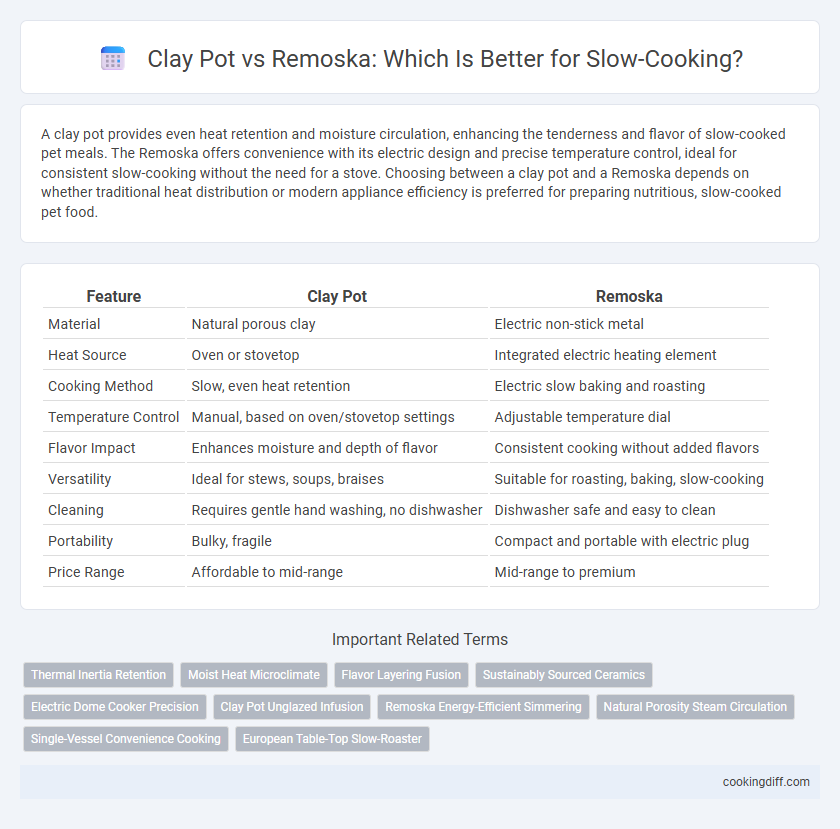 Clay Pot vs Remoska: Which Is Better for Slow-Cooking?

A clay pot provides even heat retention and moisture circulation, enhancing the tenderness and flavor of slow-cooked pet meals. The Remoska offers convenience with its electric design and precise temperature control, ideal for consistent slow-cooking without the need for a stove. Choosing between a clay pot and a Remoska depends on whether traditional heat distribution or modern appliance efficiency is preferred for preparing nutritious, slow-cooked pet food.

| Feature | Clay Pot | Remoska |
|---|---|---|
| Material | Natural porous clay | Electric non-stick metal |
| Heat Source | Oven or stovetop | Integrated electric heating element |
| Cooking Method | Slow, even heat retention | Electric slow baking and roasting |
| Temperature Control | Manual, based on oven/stovetop settings | Adjustable temperature dial |
| Flavor Impact | Enhances moisture and depth of flavor | Consistent cooking without added flavors |
| Versatility | Ideal for stews, soups, braises | Suitable for roasting, baking, slow-cooking |
| Cleaning | Requires gentle hand washing, no dishwasher | Dishwasher safe and easy to clean |
| Portability | Bulky, fragile | Compact and portable with electric plug |
| Price Range | Affordable to mid-range | Mid-range to premium |

Important Related Terms

Thermal Inertia Retention
Moist Heat Microclimate
Flavor Layering Fusion
Sustainably Sourced Ceramics
Electric Dome Cooker Precision
Clay Pot Unglazed Infusion
Remoska Energy-Efficient Simmering
Natural Porosity Steam Circulation
Single-Vessel Convenience Cooking
European Table-Top Slow-Roaster

cookingdiff.com