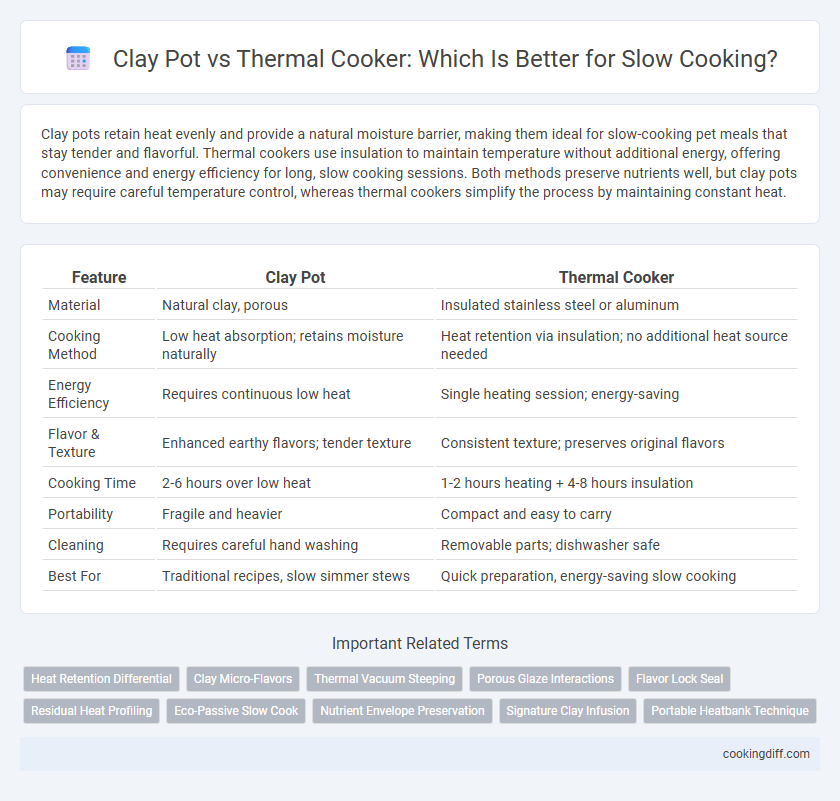 Clay Pot vs Thermal Cooker: Which Is Better for Slow Cooking?

Clay pots retain heat evenly and provide a natural moisture barrier, making them ideal for slow-cooking pet meals that stay tender and flavorful. Thermal cookers use insulation to maintain temperature without additional energy, offering convenience and energy efficiency for long, slow cooking sessions. Both methods preserve nutrients well, but clay pots may require careful temperature control, whereas thermal cookers simplify the process by maintaining constant heat.

| Feature | Clay Pot | Thermal Cooker |
|---|---|---|
| Material | Natural clay, porous | Insulated stainless steel or aluminum |
| Cooking Method | Low heat absorption; retains moisture naturally | Heat retention via insulation; no additional heat source needed |
| Energy Efficiency | Requires continuous low heat | Single heating session; energy-saving |
| Flavor & Texture | Enhanced earthy flavors; tender texture | Consistent texture; preserves original flavors |
| Cooking Time | 2-6 hours over low heat | 1-2 hours heating + 4-8 hours insulation |
| Portability | Fragile and heavier | Compact and easy to carry |
| Cleaning | Requires careful hand washing | Removable parts; dishwasher safe |
| Best For | Traditional recipes, slow simmer stews | Quick preparation, energy-saving slow cooking |

Important Related Terms

Heat Retention Differential
Clay Micro-Flavors
Thermal Vacuum Steeping
Porous Glaze Interactions
Flavor Lock Seal
Residual Heat Profiling
Eco-Passive Slow Cook
Nutrient Envelope Preservation
Signature Clay Infusion
Portable Heatbank Technique

cookingdiff.com