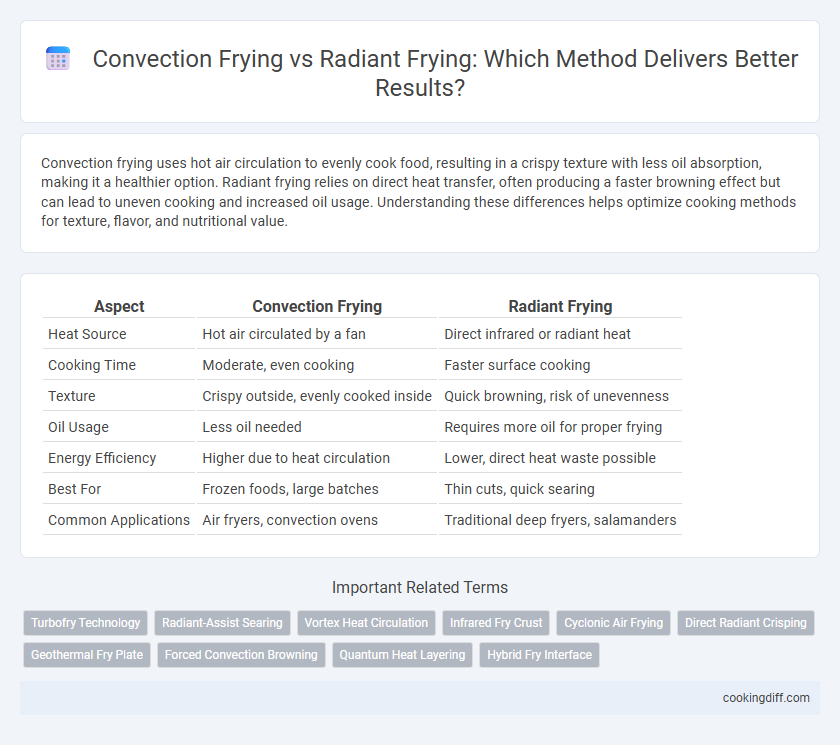 Convection Frying vs Radiant Frying: Which Method Delivers Better Results?

Convection frying uses hot air circulation to evenly cook food, resulting in a crispy texture with less oil absorption, making it a healthier option. Radiant frying relies on direct heat transfer, often producing a faster browning effect but can lead to uneven cooking and increased oil usage. Understanding these differences helps optimize cooking methods for texture, flavor, and nutritional value.

| Aspect | Convection Frying | Radiant Frying |
|---|---|---|
| Heat Source | Hot air circulated by a fan | Direct infrared or radiant heat |
| Cooking Time | Moderate, even cooking | Faster surface cooking |
| Texture | Crispy outside, evenly cooked inside | Quick browning, risk of unevenness |
| Oil Usage | Less oil needed | Requires more oil for proper frying |
| Energy Efficiency | Higher due to heat circulation | Lower, direct heat waste possible |
| Best For | Frozen foods, large batches | Thin cuts, quick searing |
| Common Applications | Air fryers, convection ovens | Traditional deep fryers, salamanders |

Important Related Terms

Turbofry Technology
Radiant-Assist Searing
Vortex Heat Circulation
Infrared Fry Crust
Cyclonic Air Frying
Direct Radiant Crisping
Geothermal Fry Plate
Forced Convection Browning
Quantum Heat Layering
Hybrid Fry Interface

cookingdiff.com