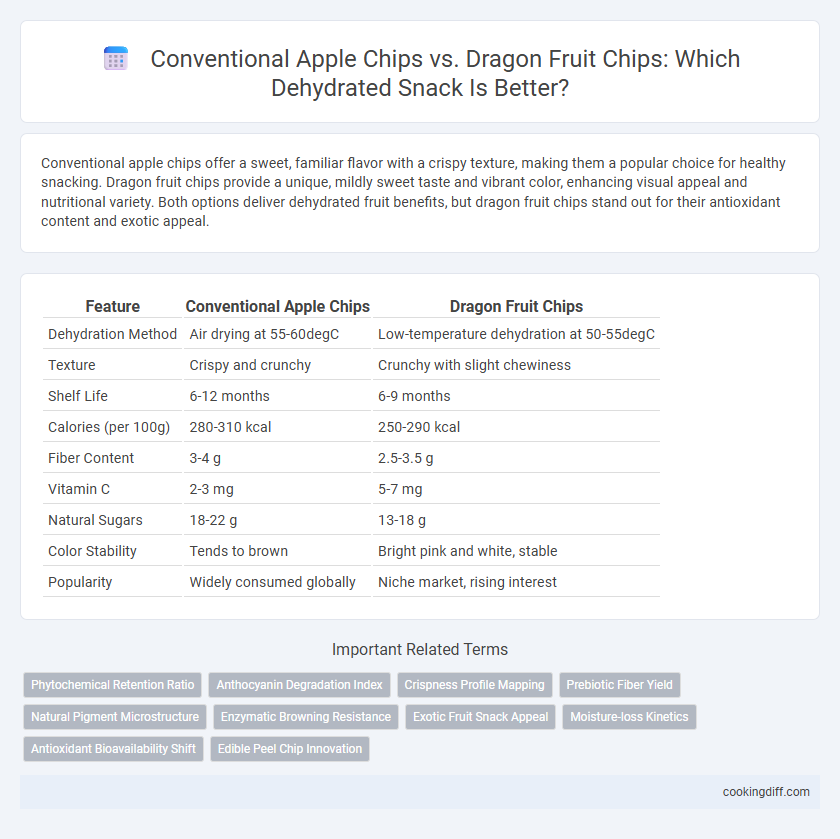 Conventional Apple Chips vs. Dragon Fruit Chips: Which Dehydrated Snack Is Better?

Conventional apple chips offer a sweet, familiar flavor with a crispy texture, making them a popular choice for healthy snacking. Dragon fruit chips provide a unique, mildly sweet taste and vibrant color, enhancing visual appeal and nutritional variety. Both options deliver dehydrated fruit benefits, but dragon fruit chips stand out for their antioxidant content and exotic appeal.

| Feature | Conventional Apple Chips | Dragon Fruit Chips |
|---|---|---|
| Dehydration Method | Air drying at 55-60degC | Low-temperature dehydration at 50-55degC |
| Texture | Crispy and crunchy | Crunchy with slight chewiness |
| Shelf Life | 6-12 months | 6-9 months |
| Calories (per 100g) | 280-310 kcal | 250-290 kcal |
| Fiber Content | 3-4 g | 2.5-3.5 g |
| Vitamin C | 2-3 mg | 5-7 mg |
| Natural Sugars | 18-22 g | 13-18 g |
| Color Stability | Tends to brown | Bright pink and white, stable |
| Popularity | Widely consumed globally | Niche market, rising interest |

Important Related Terms

Phytochemical Retention Ratio
Anthocyanin Degradation Index
Crispness Profile Mapping
Prebiotic Fiber Yield
Natural Pigment Microstructure
Enzymatic Browning Resistance
Exotic Fruit Snack Appeal
Moisture-loss Kinetics
Antioxidant Bioavailability Shift
Edible Peel Chip Innovation

cookingdiff.com