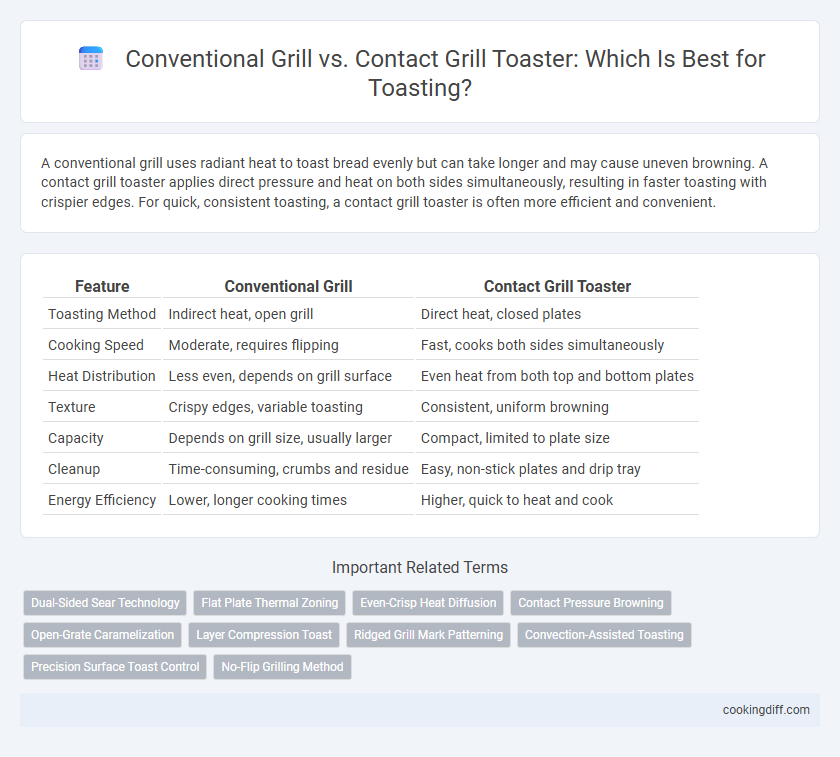 Conventional Grill vs. Contact Grill Toaster: Which Is Best for Toasting?

A conventional grill uses radiant heat to toast bread evenly but can take longer and may cause uneven browning. A contact grill toaster applies direct pressure and heat on both sides simultaneously, resulting in faster toasting with crispier edges. For quick, consistent toasting, a contact grill toaster is often more efficient and convenient.

| Feature | Conventional Grill | Contact Grill Toaster |
|---|---|---|
| Toasting Method | Indirect heat, open grill | Direct heat, closed plates |
| Cooking Speed | Moderate, requires flipping | Fast, cooks both sides simultaneously |
| Heat Distribution | Less even, depends on grill surface | Even heat from both top and bottom plates |
| Texture | Crispy edges, variable toasting | Consistent, uniform browning |
| Capacity | Depends on grill size, usually larger | Compact, limited to plate size |
| Cleanup | Time-consuming, crumbs and residue | Easy, non-stick plates and drip tray |
| Energy Efficiency | Lower, longer cooking times | Higher, quick to heat and cook |

Important Related Terms

Dual-Sided Sear Technology
Flat Plate Thermal Zoning
Even-Crisp Heat Diffusion
Contact Pressure Browning
Open-Grate Caramelization
Layer Compression Toast
Ridged Grill Mark Patterning
Convection-Assisted Toasting
Precision Surface Toast Control
No-Flip Grilling Method

cookingdiff.com