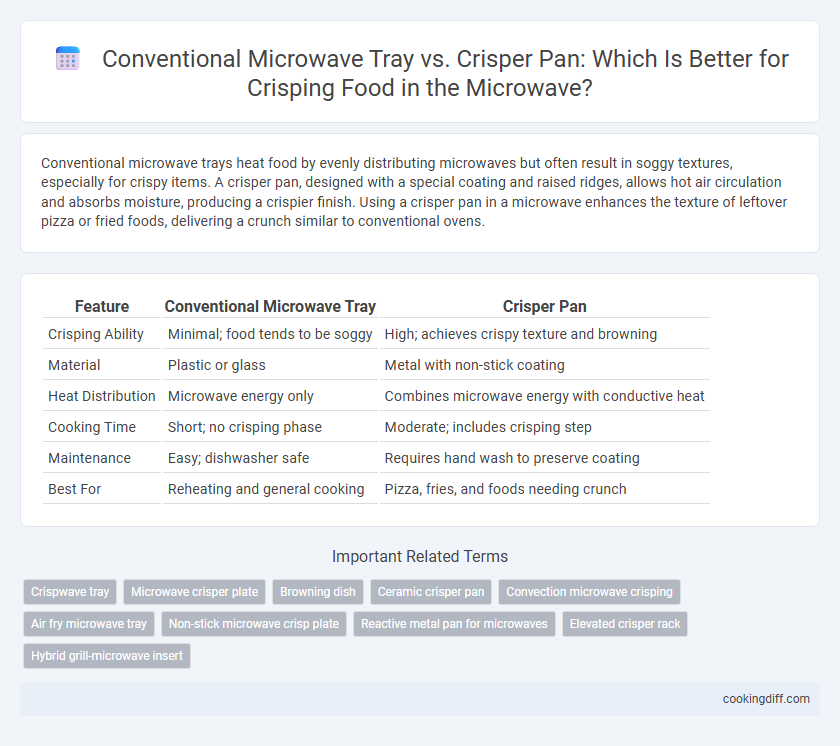 Conventional Microwave Tray vs. Crisper Pan: Which Is Better for Crisping Food in the Microwave?

Conventional microwave trays heat food by evenly distributing microwaves but often result in soggy textures, especially for crispy items. A crisper pan, designed with a special coating and raised ridges, allows hot air circulation and absorbs moisture, producing a crispier finish. Using a crisper pan in a microwave enhances the texture of leftover pizza or fried foods, delivering a crunch similar to conventional ovens.

| Feature | Conventional Microwave Tray | Crisper Pan |
|---|---|---|
| Crisping Ability | Minimal; food tends to be soggy | High; achieves crispy texture and browning |
| Material | Plastic or glass | Metal with non-stick coating |
| Heat Distribution | Microwave energy only | Combines microwave energy with conductive heat |
| Cooking Time | Short; no crisping phase | Moderate; includes crisping step |
| Maintenance | Easy; dishwasher safe | Requires hand wash to preserve coating |
| Best For | Reheating and general cooking | Pizza, fries, and foods needing crunch |

Important Related Terms

Crispwave tray
Microwave crisper plate
Browning dish
Ceramic crisper pan
Convection microwave crisping
Air fry microwave tray
Non-stick microwave crisp plate
Reactive metal pan for microwaves
Elevated crisper rack
Hybrid grill-microwave insert

cookingdiff.com