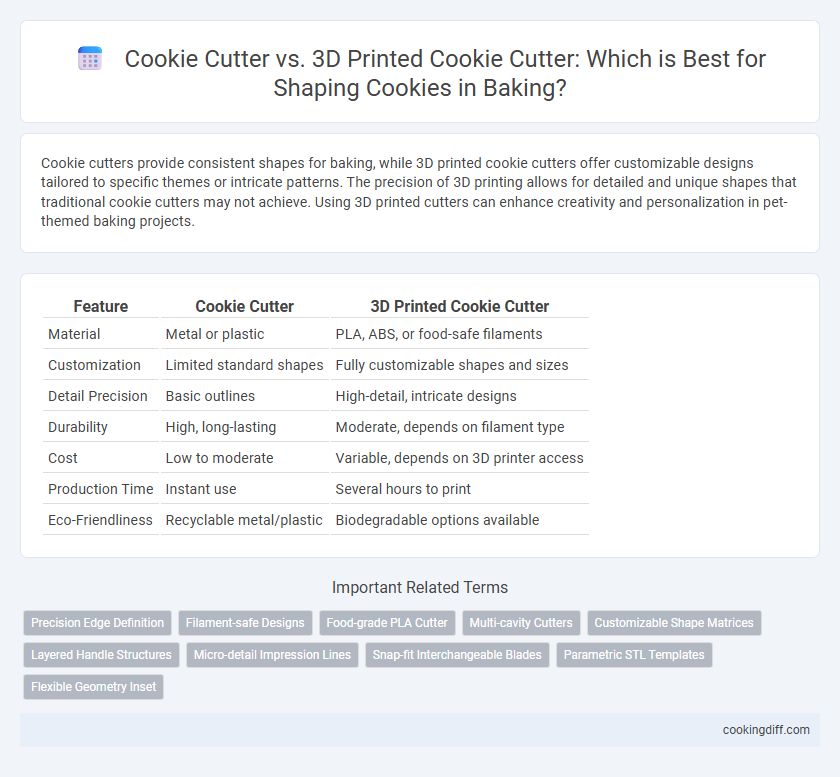 Cookie Cutter vs. 3D Printed Cookie Cutter: Which is Best for Shaping Cookies in Baking?

Cookie cutters provide consistent shapes for baking, while 3D printed cookie cutters offer customizable designs tailored to specific themes or intricate patterns. The precision of 3D printing allows for detailed and unique shapes that traditional cookie cutters may not achieve. Using 3D printed cutters can enhance creativity and personalization in pet-themed baking projects.

| Feature | Cookie Cutter | 3D Printed Cookie Cutter |
|---|---|---|
| Material | Metal or plastic | PLA, ABS, or food-safe filaments |
| Customization | Limited standard shapes | Fully customizable shapes and sizes |
| Detail Precision | Basic outlines | High-detail, intricate designs |
| Durability | High, long-lasting | Moderate, depends on filament type |
| Cost | Low to moderate | Variable, depends on 3D printer access |
| Production Time | Instant use | Several hours to print |
| Eco-Friendliness | Recyclable metal/plastic | Biodegradable options available |

Important Related Terms

Precision Edge Definition
Filament-safe Designs
Food-grade PLA Cutter
Multi-cavity Cutters
Customizable Shape Matrices
Layered Handle Structures
Micro-detail Impression Lines
Snap-fit Interchangeable Blades
Parametric STL Templates
Flexible Geometry Inset

cookingdiff.com