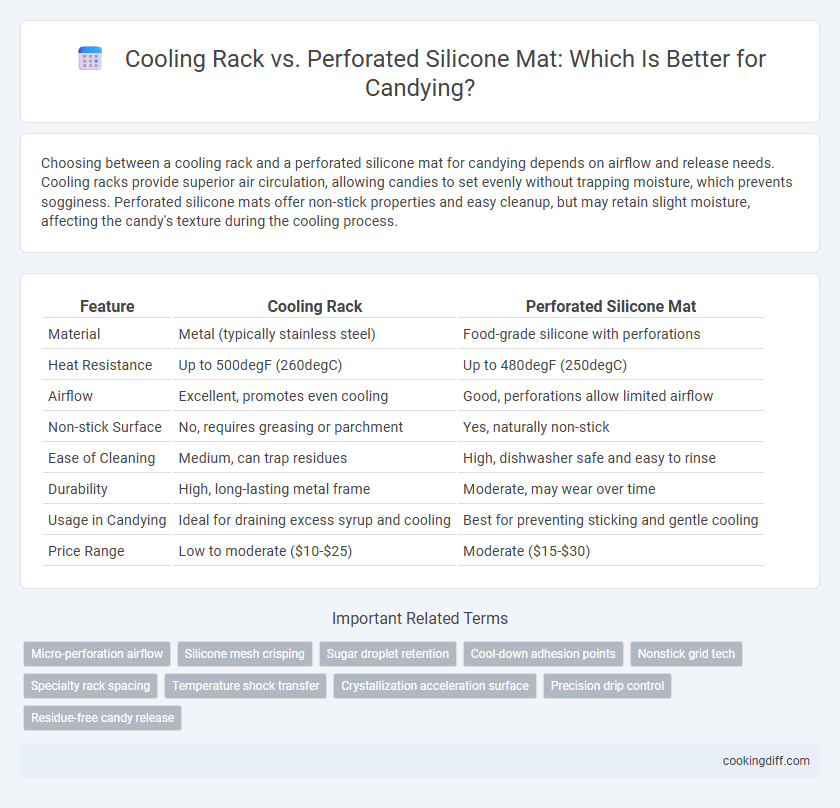 Cooling Rack vs. Perforated Silicone Mat: Which Is Better for Candying?

Choosing between a cooling rack and a perforated silicone mat for candying depends on airflow and release needs. Cooling racks provide superior air circulation, allowing candies to set evenly without trapping moisture, which prevents sogginess. Perforated silicone mats offer non-stick properties and easy cleanup, but may retain slight moisture, affecting the candy's texture during the cooling process.

| Feature | Cooling Rack | Perforated Silicone Mat |
|---|---|---|
| Material | Metal (typically stainless steel) | Food-grade silicone with perforations |
| Heat Resistance | Up to 500degF (260degC) | Up to 480degF (250degC) |
| Airflow | Excellent, promotes even cooling | Good, perforations allow limited airflow |
| Non-stick Surface | No, requires greasing or parchment | Yes, naturally non-stick |
| Ease of Cleaning | Medium, can trap residues | High, dishwasher safe and easy to rinse |
| Durability | High, long-lasting metal frame | Moderate, may wear over time |
| Usage in Candying | Ideal for draining excess syrup and cooling | Best for preventing sticking and gentle cooling |
| Price Range | Low to moderate ($10-$25) | Moderate ($15-$30) |

Important Related Terms

Micro-perforation airflow
Silicone mesh crisping
Sugar droplet retention
Cool-down adhesion points
Nonstick grid tech
Specialty rack spacing
Temperature shock transfer
Crystallization acceleration surface
Precision drip control
Residue-free candy release

cookingdiff.com