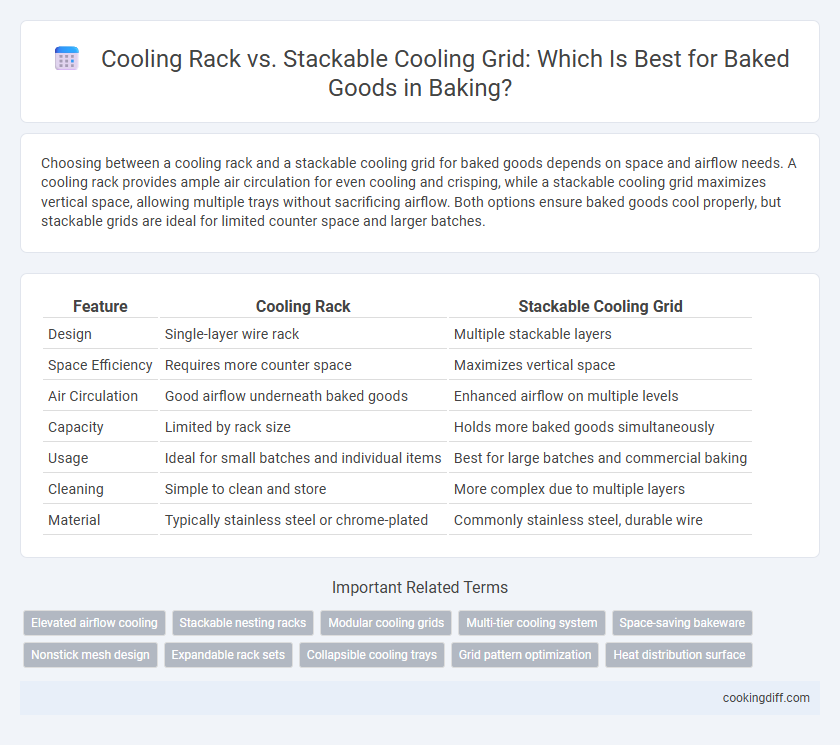 Cooling Rack vs. Stackable Cooling Grid: Which Is Best for Baked Goods in Baking?

Choosing between a cooling rack and a stackable cooling grid for baked goods depends on space and airflow needs. A cooling rack provides ample air circulation for even cooling and crisping, while a stackable cooling grid maximizes vertical space, allowing multiple trays without sacrificing airflow. Both options ensure baked goods cool properly, but stackable grids are ideal for limited counter space and larger batches.

| Feature | Cooling Rack | Stackable Cooling Grid |
|---|---|---|
| Design | Single-layer wire rack | Multiple stackable layers |
| Space Efficiency | Requires more counter space | Maximizes vertical space |
| Air Circulation | Good airflow underneath baked goods | Enhanced airflow on multiple levels |
| Capacity | Limited by rack size | Holds more baked goods simultaneously |
| Usage | Ideal for small batches and individual items | Best for large batches and commercial baking |
| Cleaning | Simple to clean and store | More complex due to multiple layers |
| Material | Typically stainless steel or chrome-plated | Commonly stainless steel, durable wire |

Important Related Terms

Elevated airflow cooling
Stackable nesting racks
Modular cooling grids
Multi-tier cooling system
Space-saving bakeware
Nonstick mesh design
Expandable rack sets
Collapsible cooling trays
Grid pattern optimization
Heat distribution surface

cookingdiff.com