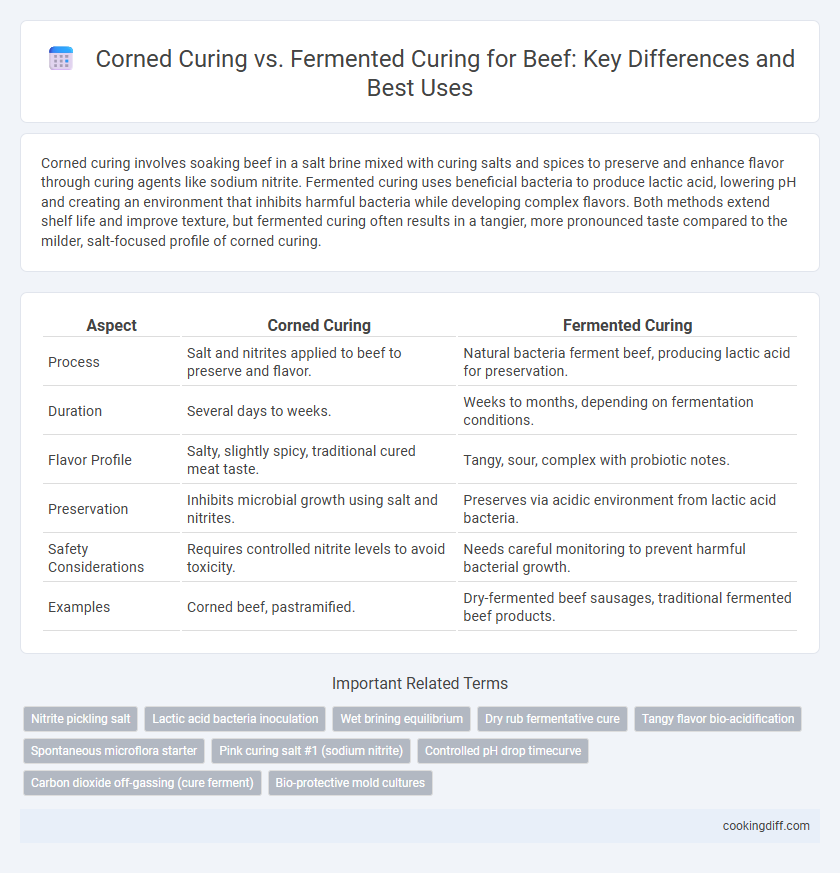 Corned Curing vs. Fermented Curing for Beef: Key Differences and Best Uses

Corned curing involves soaking beef in a salt brine mixed with curing salts and spices to preserve and enhance flavor through curing agents like sodium nitrite. Fermented curing uses beneficial bacteria to produce lactic acid, lowering pH and creating an environment that inhibits harmful bacteria while developing complex flavors. Both methods extend shelf life and improve texture, but fermented curing often results in a tangier, more pronounced taste compared to the milder, salt-focused profile of corned curing.

| Aspect | Corned Curing | Fermented Curing |
|---|---|---|
| Process | Salt and nitrites applied to beef to preserve and flavor. | Natural bacteria ferment beef, producing lactic acid for preservation. |
| Duration | Several days to weeks. | Weeks to months, depending on fermentation conditions. |
| Flavor Profile | Salty, slightly spicy, traditional cured meat taste. | Tangy, sour, complex with probiotic notes. |
| Preservation | Inhibits microbial growth using salt and nitrites. | Preserves via acidic environment from lactic acid bacteria. |
| Safety Considerations | Requires controlled nitrite levels to avoid toxicity. | Needs careful monitoring to prevent harmful bacterial growth. |
| Examples | Corned beef, pastramified. | Dry-fermented beef sausages, traditional fermented beef products. |

Important Related Terms

Nitrite pickling salt
Lactic acid bacteria inoculation
Wet brining equilibrium
Dry rub fermentative cure
Tangy flavor bio-acidification
Spontaneous microflora starter
Pink curing salt #1 (sodium nitrite)
Controlled pH drop timecurve
Carbon dioxide off-gassing (cure ferment)
Bio-protective mold cultures

cookingdiff.com