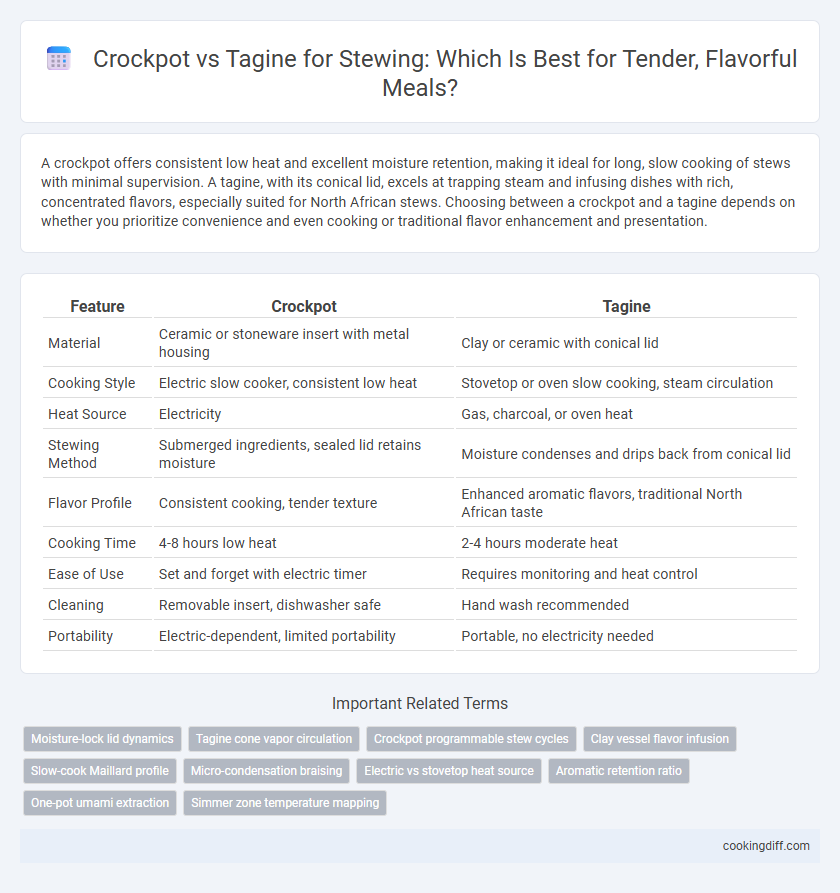 Crockpot vs Tagine for Stewing: Which Is Best for Tender, Flavorful Meals?

A crockpot offers consistent low heat and excellent moisture retention, making it ideal for long, slow cooking of stews with minimal supervision. A tagine, with its conical lid, excels at trapping steam and infusing dishes with rich, concentrated flavors, especially suited for North African stews. Choosing between a crockpot and a tagine depends on whether you prioritize convenience and even cooking or traditional flavor enhancement and presentation.

| Feature | Crockpot | Tagine |
|---|---|---|
| Material | Ceramic or stoneware insert with metal housing | Clay or ceramic with conical lid |
| Cooking Style | Electric slow cooker, consistent low heat | Stovetop or oven slow cooking, steam circulation |
| Heat Source | Electricity | Gas, charcoal, or oven heat |
| Stewing Method | Submerged ingredients, sealed lid retains moisture | Moisture condenses and drips back from conical lid |
| Flavor Profile | Consistent cooking, tender texture | Enhanced aromatic flavors, traditional North African taste |
| Cooking Time | 4-8 hours low heat | 2-4 hours moderate heat |
| Ease of Use | Set and forget with electric timer | Requires monitoring and heat control |
| Cleaning | Removable insert, dishwasher safe | Hand wash recommended |
| Portability | Electric-dependent, limited portability | Portable, no electricity needed |

Important Related Terms

Moisture-lock lid dynamics
Tagine cone vapor circulation
Crockpot programmable stew cycles
Clay vessel flavor infusion
Slow-cook Maillard profile
Micro-condensation braising
Electric vs stovetop heat source
Aromatic retention ratio
One-pot umami extraction
Simmer zone temperature mapping

cookingdiff.com