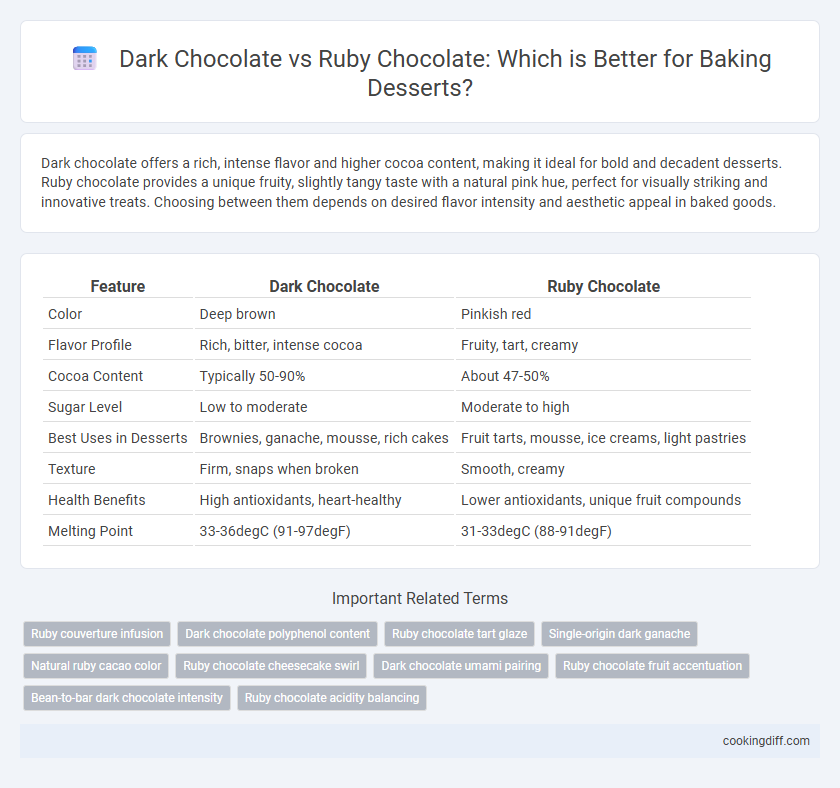 Dark Chocolate vs Ruby Chocolate: Which is Better for Baking Desserts?

Dark chocolate offers a rich, intense flavor and higher cocoa content, making it ideal for bold and decadent desserts. Ruby chocolate provides a unique fruity, slightly tangy taste with a natural pink hue, perfect for visually striking and innovative treats. Choosing between them depends on desired flavor intensity and aesthetic appeal in baked goods.

| Feature | Dark Chocolate | Ruby Chocolate |
|---|---|---|
| Color | Deep brown | Pinkish red |
| Flavor Profile | Rich, bitter, intense cocoa | Fruity, tart, creamy |
| Cocoa Content | Typically 50-90% | About 47-50% |
| Sugar Level | Low to moderate | Moderate to high |
| Best Uses in Desserts | Brownies, ganache, mousse, rich cakes | Fruit tarts, mousse, ice creams, light pastries |
| Texture | Firm, snaps when broken | Smooth, creamy |
| Health Benefits | High antioxidants, heart-healthy | Lower antioxidants, unique fruit compounds |
| Melting Point | 33-36degC (91-97degF) | 31-33degC (88-91degF) |

Important Related Terms

Ruby couverture infusion
Dark chocolate polyphenol content
Ruby chocolate tart glaze
Single-origin dark ganache
Natural ruby cacao color
Ruby chocolate cheesecake swirl
Dark chocolate umami pairing
Ruby chocolate fruit accentuation
Bean-to-bar dark chocolate intensity
Ruby chocolate acidity balancing

cookingdiff.com