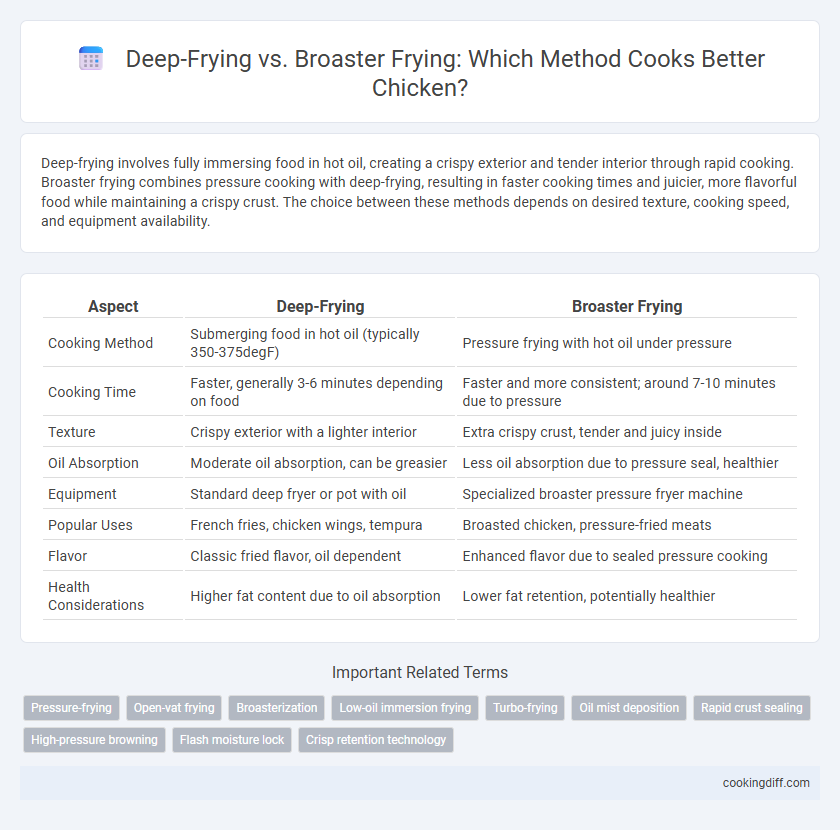 Deep-Frying vs. Broaster Frying: Which Method Cooks Better Chicken?

Deep-frying involves fully immersing food in hot oil, creating a crispy exterior and tender interior through rapid cooking. Broaster frying combines pressure cooking with deep-frying, resulting in faster cooking times and juicier, more flavorful food while maintaining a crispy crust. The choice between these methods depends on desired texture, cooking speed, and equipment availability.

| Aspect | Deep-Frying | Broaster Frying |
|---|---|---|
| Cooking Method | Submerging food in hot oil (typically 350-375degF) | Pressure frying with hot oil under pressure |
| Cooking Time | Faster, generally 3-6 minutes depending on food | Faster and more consistent; around 7-10 minutes due to pressure |
| Texture | Crispy exterior with a lighter interior | Extra crispy crust, tender and juicy inside |
| Oil Absorption | Moderate oil absorption, can be greasier | Less oil absorption due to pressure seal, healthier |
| Equipment | Standard deep fryer or pot with oil | Specialized broaster pressure fryer machine |
| Popular Uses | French fries, chicken wings, tempura | Broasted chicken, pressure-fried meats |
| Flavor | Classic fried flavor, oil dependent | Enhanced flavor due to sealed pressure cooking |
| Health Considerations | Higher fat content due to oil absorption | Lower fat retention, potentially healthier |

Important Related Terms

Pressure-frying
Open-vat frying
Broasterization
Low-oil immersion frying
Turbo-frying
Oil mist deposition
Rapid crust sealing
High-pressure browning
Flash moisture lock
Crisp retention technology

cookingdiff.com