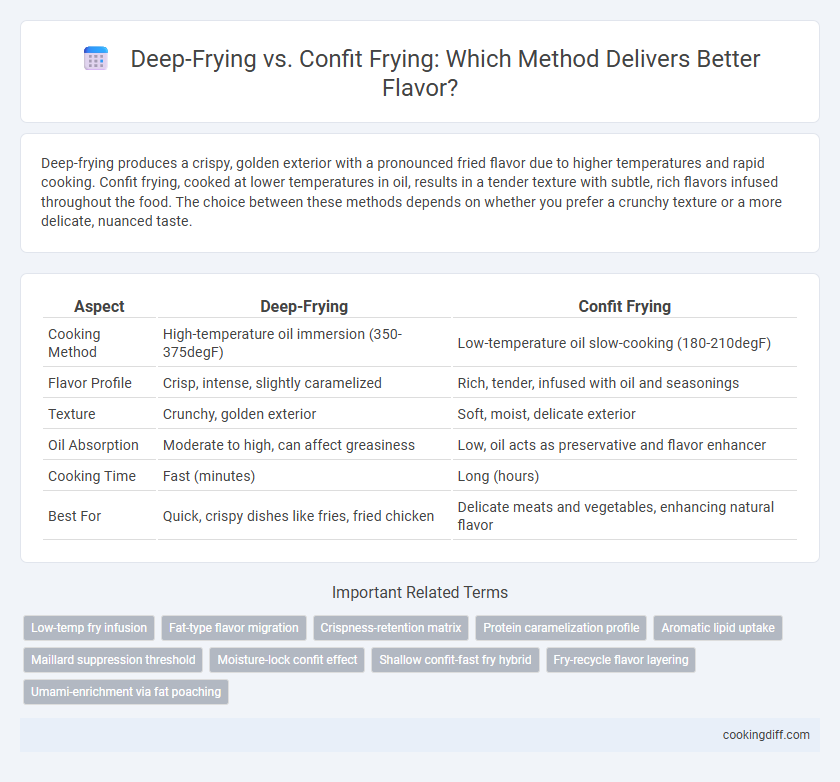 Deep-Frying vs. Confit Frying: Which Method Delivers Better Flavor?

Deep-frying produces a crispy, golden exterior with a pronounced fried flavor due to higher temperatures and rapid cooking. Confit frying, cooked at lower temperatures in oil, results in a tender texture with subtle, rich flavors infused throughout the food. The choice between these methods depends on whether you prefer a crunchy texture or a more delicate, nuanced taste.

| Aspect | Deep-Frying | Confit Frying |
|---|---|---|
| Cooking Method | High-temperature oil immersion (350-375degF) | Low-temperature oil slow-cooking (180-210degF) |
| Flavor Profile | Crisp, intense, slightly caramelized | Rich, tender, infused with oil and seasonings |
| Texture | Crunchy, golden exterior | Soft, moist, delicate exterior |
| Oil Absorption | Moderate to high, can affect greasiness | Low, oil acts as preservative and flavor enhancer |
| Cooking Time | Fast (minutes) | Long (hours) |
| Best For | Quick, crispy dishes like fries, fried chicken | Delicate meats and vegetables, enhancing natural flavor |

Important Related Terms

Low-temp fry infusion
Fat-type flavor migration
Crispness-retention matrix
Protein caramelization profile
Aromatic lipid uptake
Maillard suppression threshold
Moisture-lock confit effect
Shallow confit-fast fry hybrid
Fry-recycle flavor layering
Umami-enrichment via fat poaching

cookingdiff.com