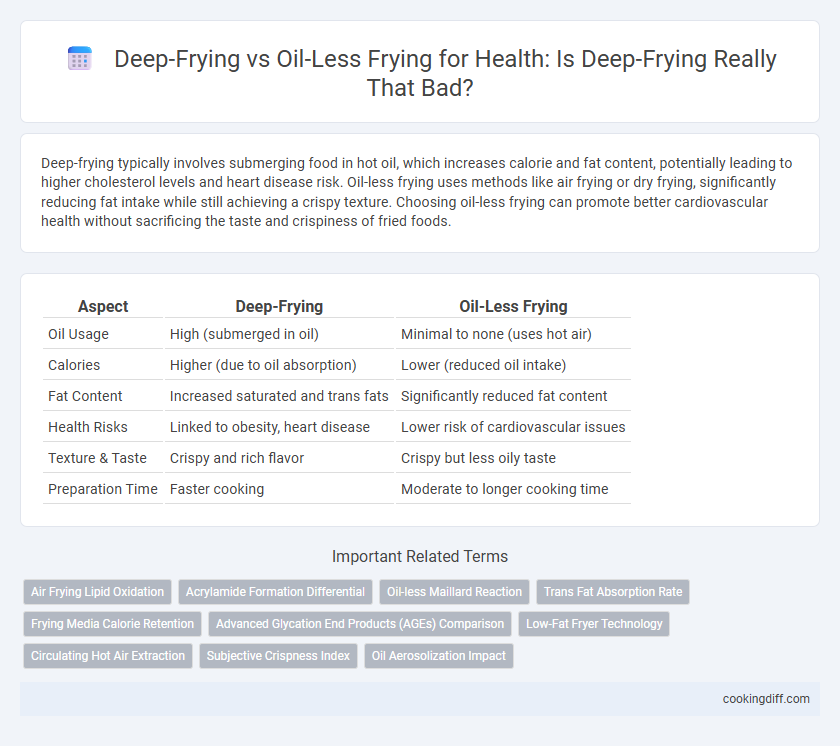 Deep-Frying vs Oil-Less Frying for Health: Is Deep-Frying Really That Bad?

Deep-frying typically involves submerging food in hot oil, which increases calorie and fat content, potentially leading to higher cholesterol levels and heart disease risk. Oil-less frying uses methods like air frying or dry frying, significantly reducing fat intake while still achieving a crispy texture. Choosing oil-less frying can promote better cardiovascular health without sacrificing the taste and crispiness of fried foods.

| Aspect | Deep-Frying | Oil-Less Frying |
|---|---|---|
| Oil Usage | High (submerged in oil) | Minimal to none (uses hot air) |
| Calories | Higher (due to oil absorption) | Lower (reduced oil intake) |
| Fat Content | Increased saturated and trans fats | Significantly reduced fat content |
| Health Risks | Linked to obesity, heart disease | Lower risk of cardiovascular issues |
| Texture & Taste | Crispy and rich flavor | Crispy but less oily taste |
| Preparation Time | Faster cooking | Moderate to longer cooking time |

Important Related Terms

Air Frying Lipid Oxidation
Acrylamide Formation Differential
Oil-less Maillard Reaction
Trans Fat Absorption Rate
Frying Media Calorie Retention
Advanced Glycation End Products (AGEs) Comparison
Low-Fat Fryer Technology
Circulating Hot Air Extraction
Subjective Crispness Index
Oil Aerosolization Impact

cookingdiff.com